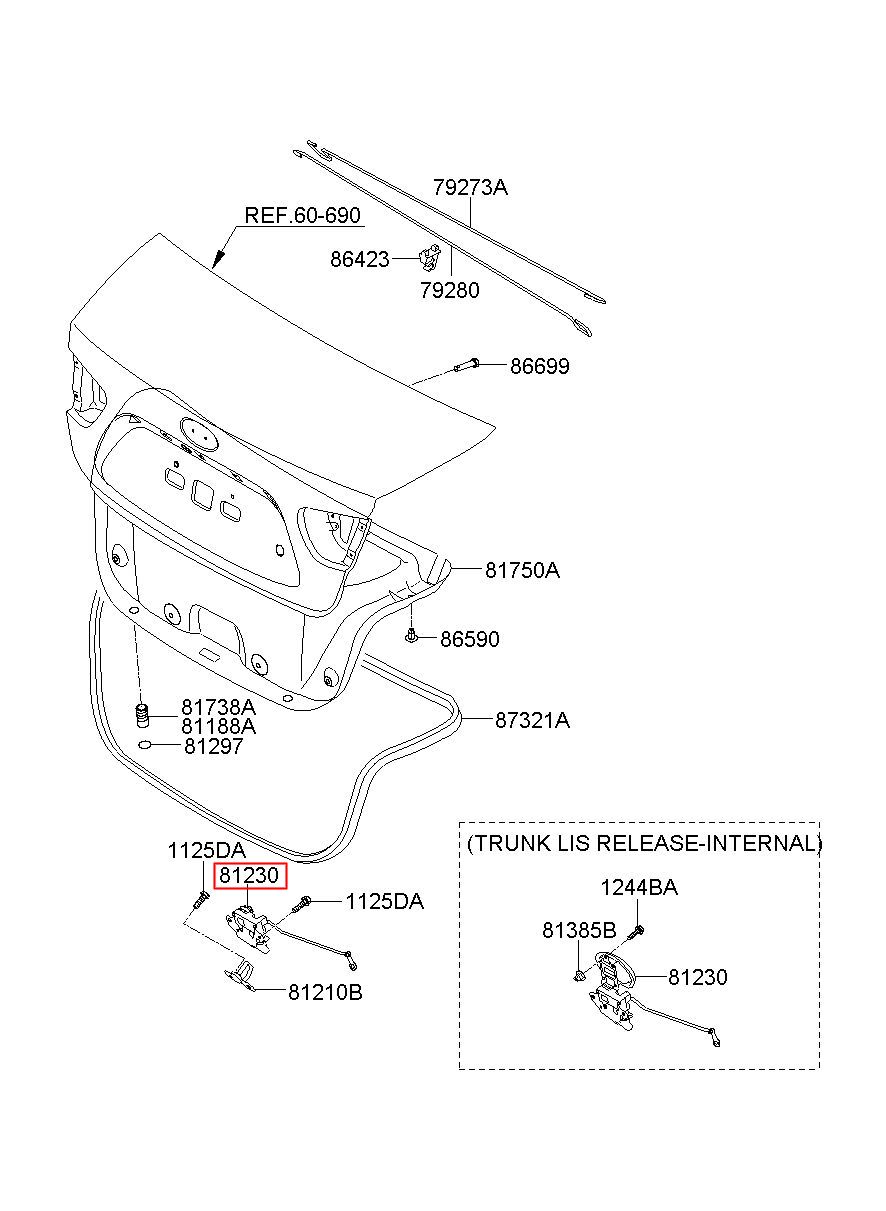 79273A
REF.60-690
86423
79280
86699
81750A
86590
81738A
81188A
81297
87321A
1125DA
81230
1125DA
81210B
(TRUNK LIS RELEASE-INTERNAL)
1244BA
81385B
81230