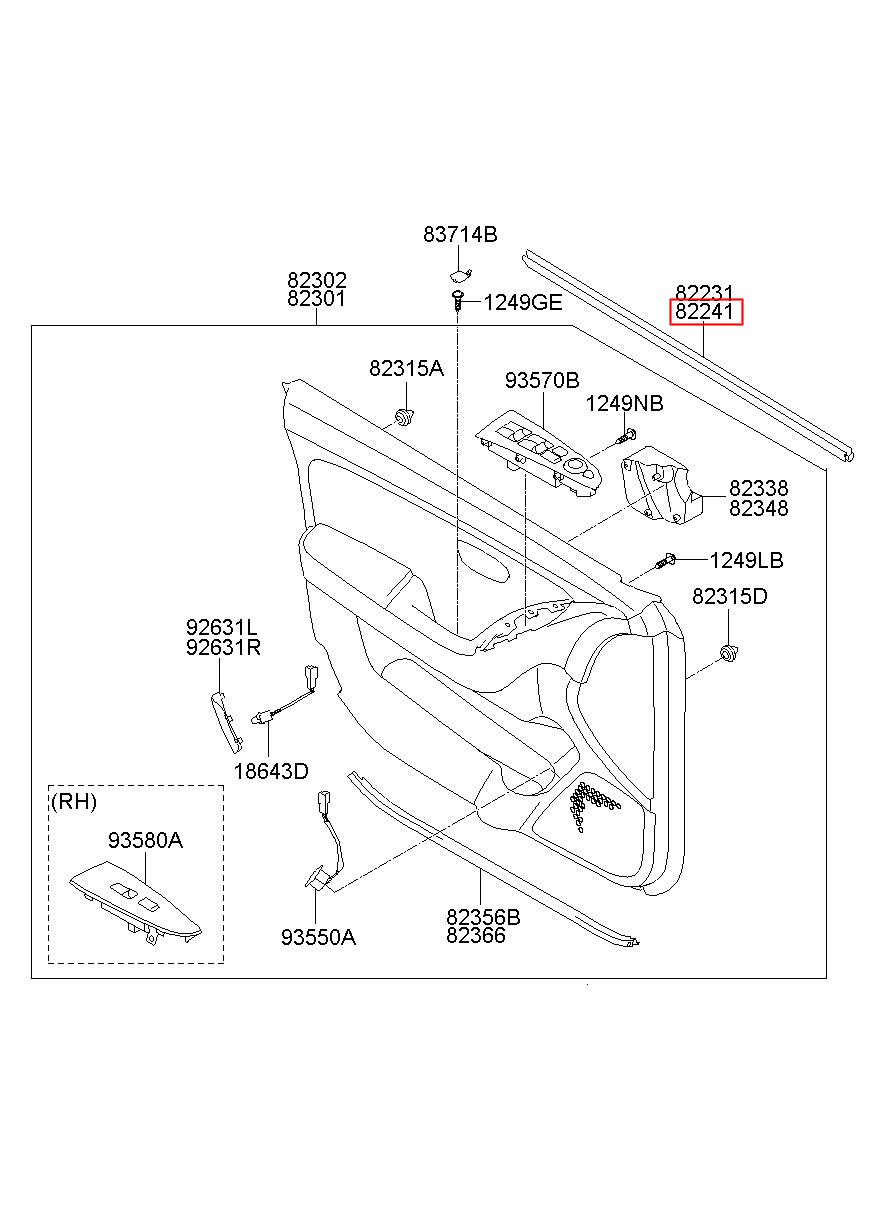 83714B

82302
82301

1249GE

82231
82241

82315A

93570B

1249NB

82338
82348

1249LB

82315D

92631L
92631R

18643D

(RH)

93580A

93550A

82356B
82366