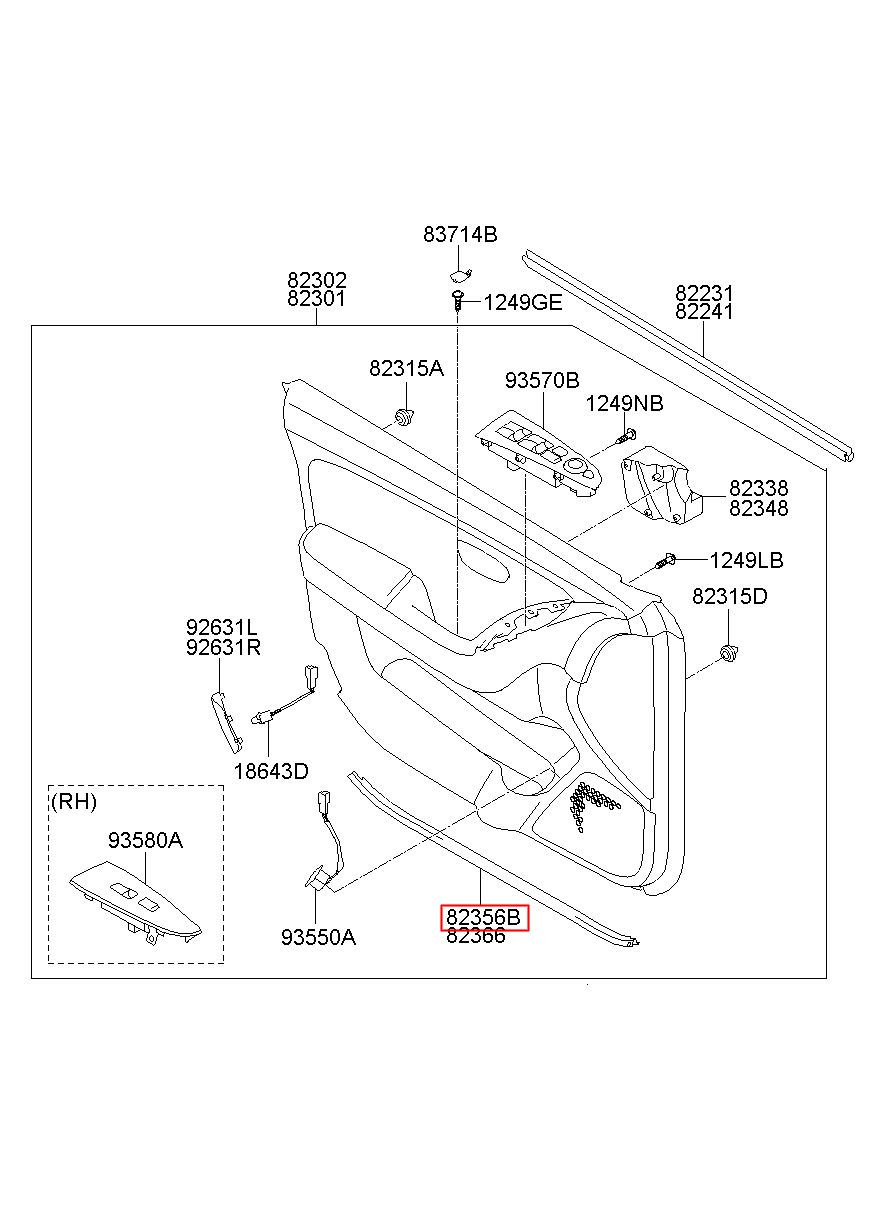 83714B
82302
82301
1249GE
82231
82241
82315A
93570B
1249NB
82338
82348
1249LB
82315D
92631L
92631R
18643D
(RH)
93580A
93550A
82356B
82366