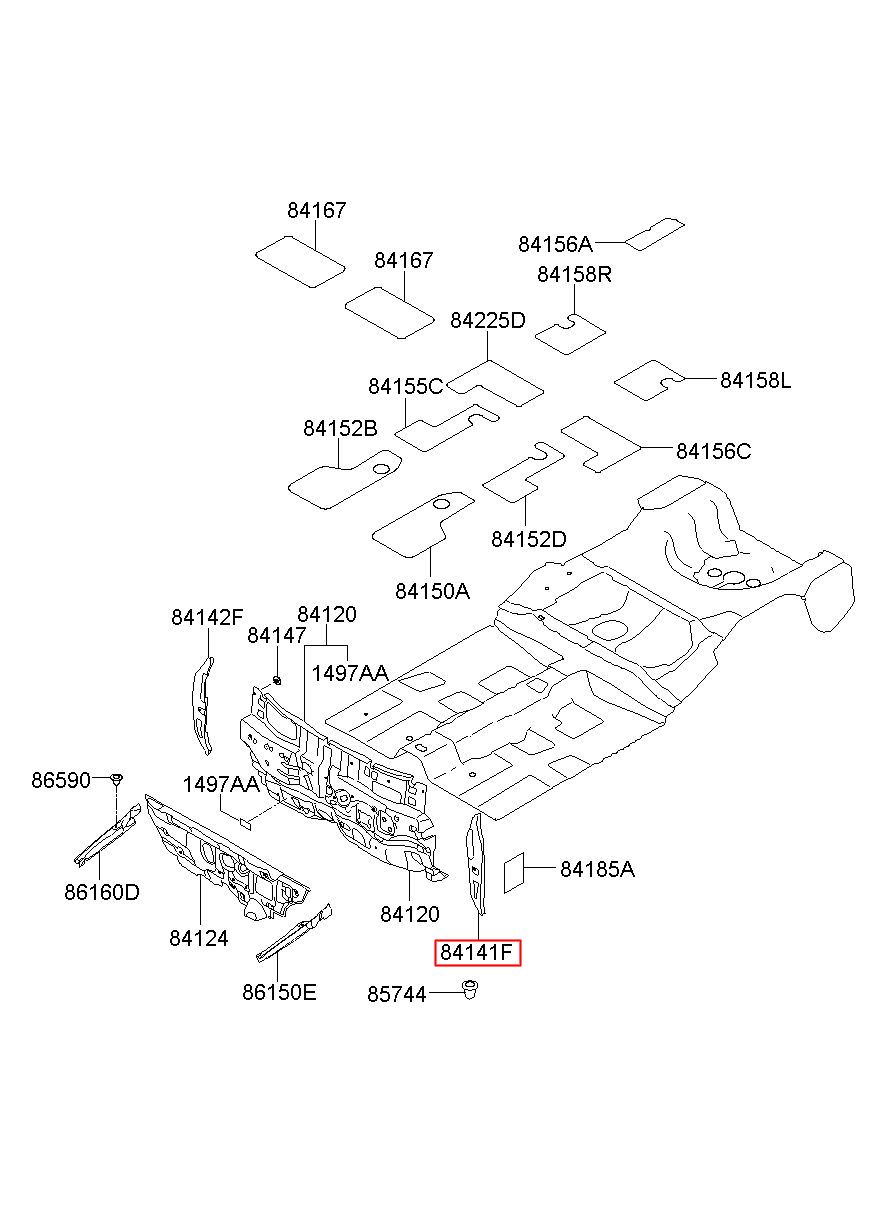 84167
84167
84156A
84158R
84225D
84155C
84158L
84152B
84156C
84152D
84150A
84142F
84120
84147
1497AA
86590
1497AA
86160D
84124
84120
84185A
84141F
86150E
85744