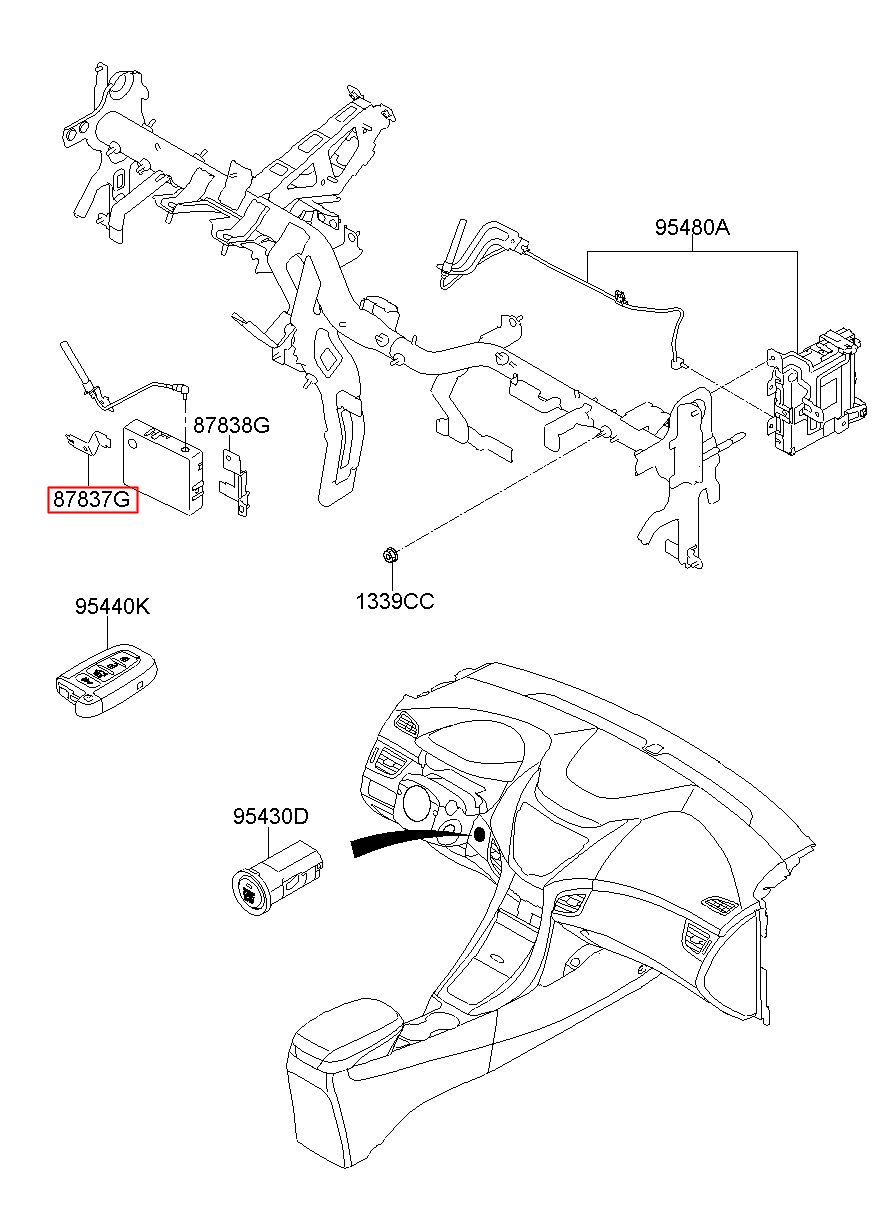 95480A

87838G

87837G

1339CC

95440K

95430D