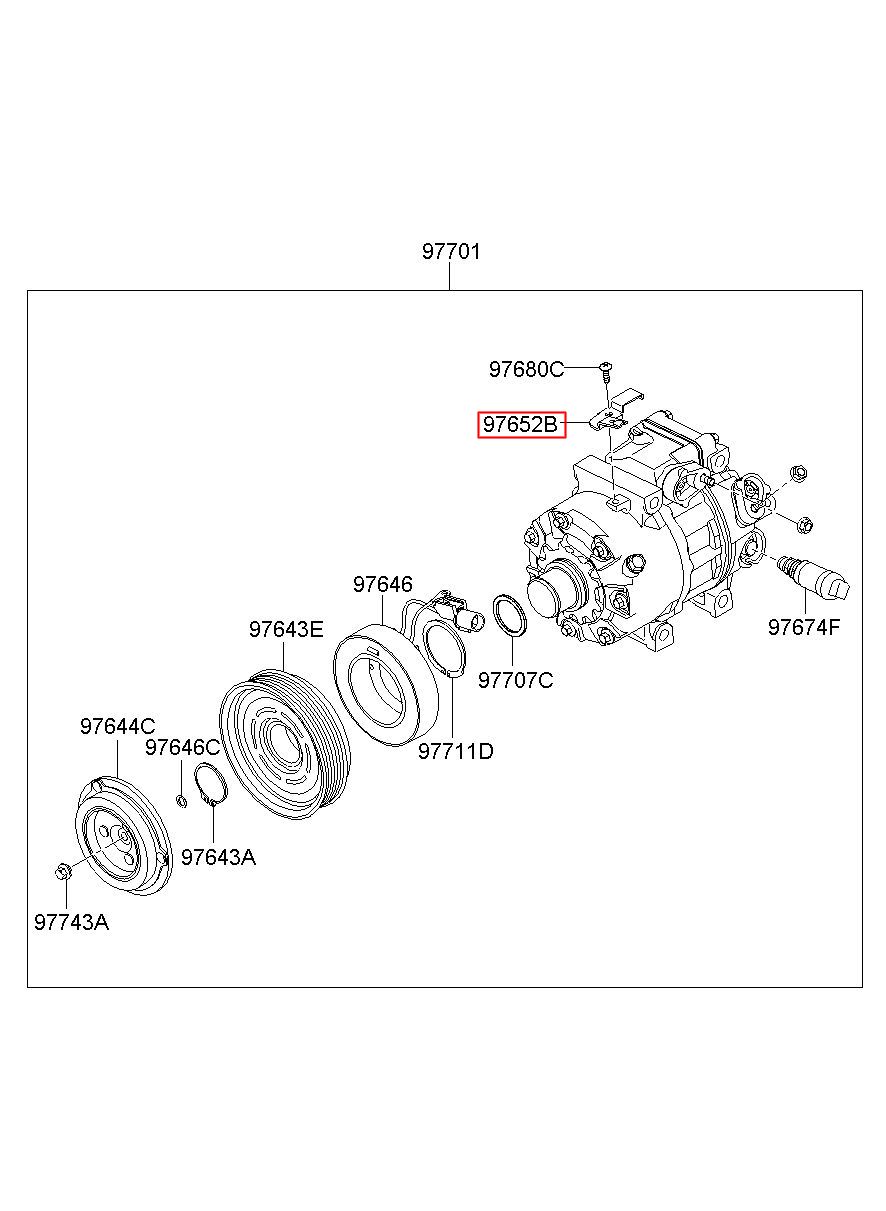 97701

97680C

97652B

97674F

97646

97643E

97707C

97711D

97644C

97646C

97643A

97743A