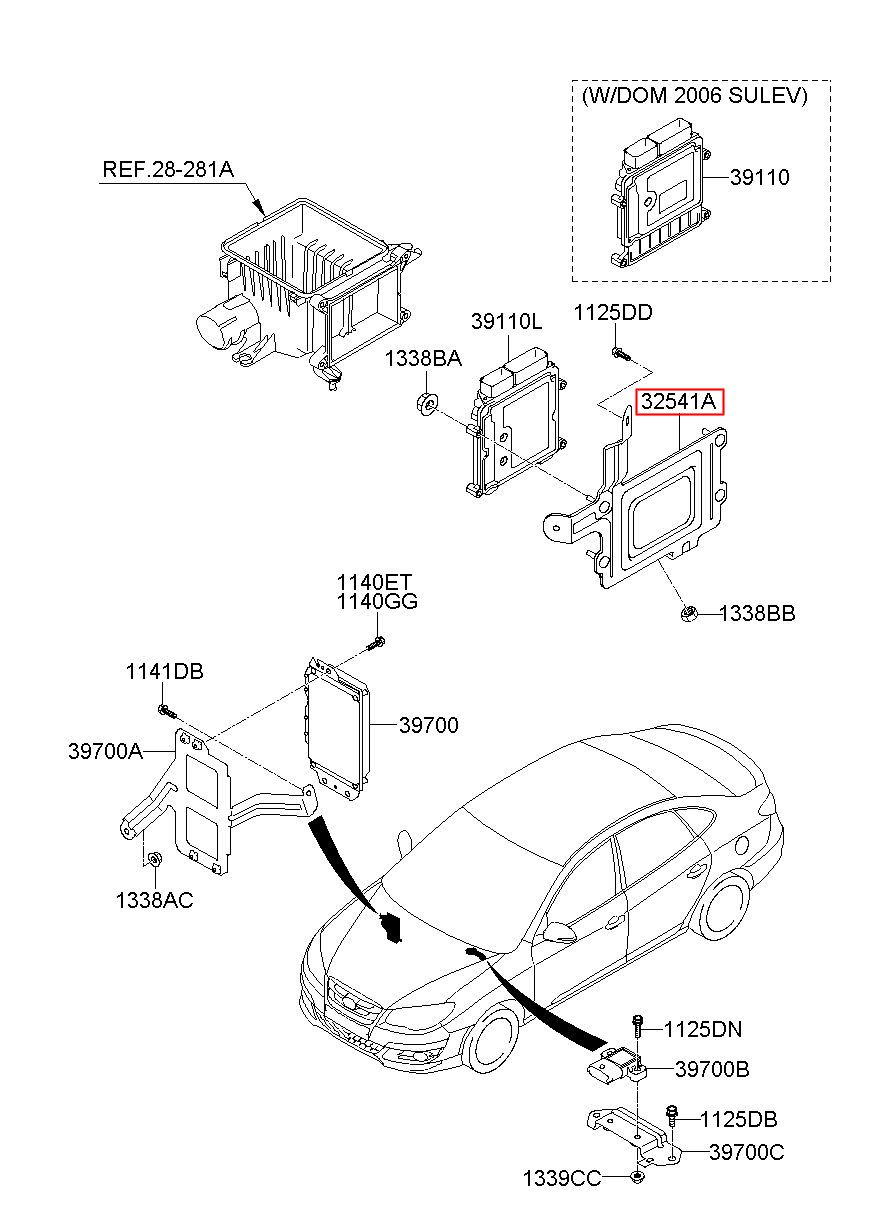 (W/DOM 2006 SULEV)
39110
REF.28-281A
39110L
1125DD
1338BA
32541A
1338BB
1140ET
1140GG
1141DB
39700
39700A
1338AC
1125DN
39700B
1125DB
39700C
1339CC