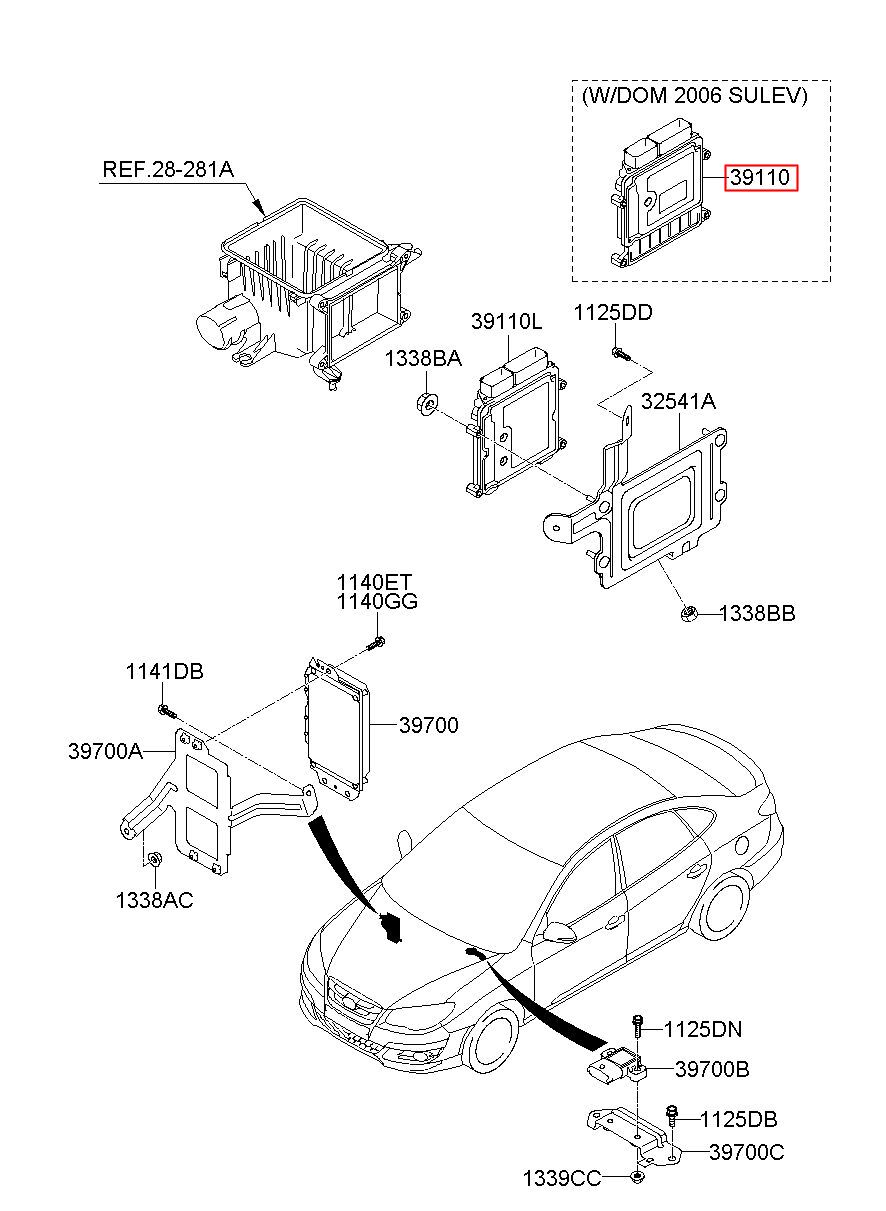 (W/DOM 2006 SULEV)
39110
REF.28-281A
39110L
1125DD
1338BA
32541A
1338BB
1140ET
1140GG
1141DB
39700
39700A
1338AC
1125DN
39700B
1125DB
39700C
1339CC