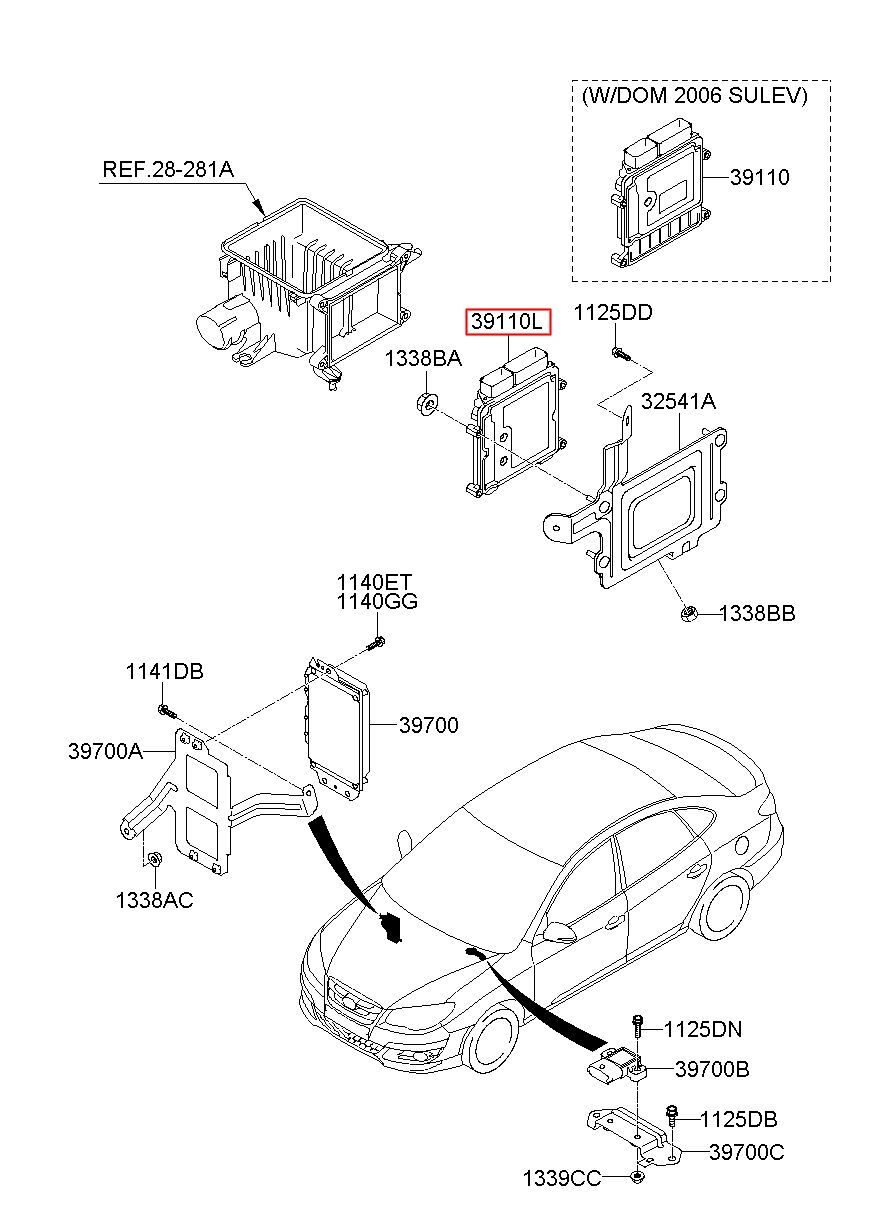 (W/DOM 2006 SULEV)
39110
REF.28-281A
39110L
1125DD
1338BA
32541A
1338BB
1140ET
1140GG
1141DB
39700
39700A
1338AC
1125DN
39700B
1125DB
39700C
1339CC