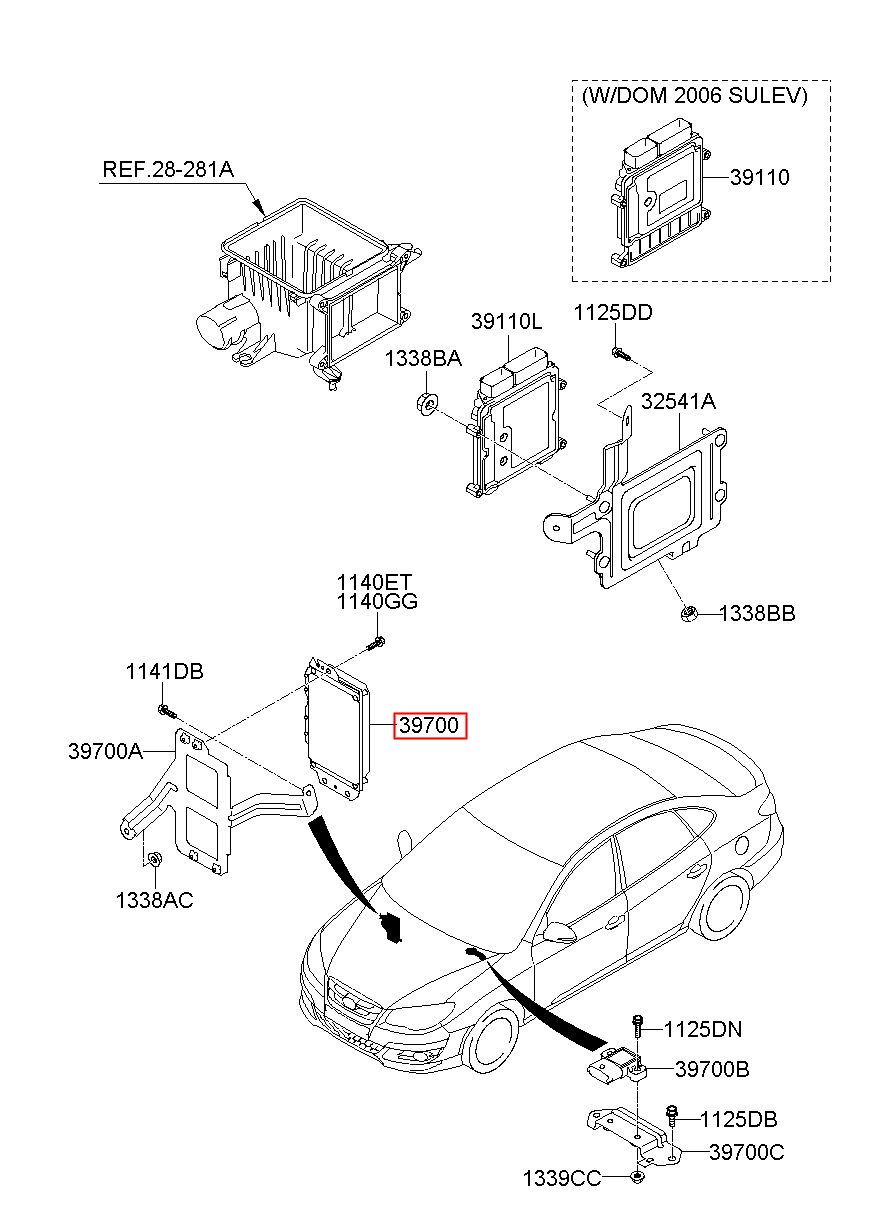 (W/DOM 2006 SULEV)
39110
REF.28-281A
39110L
1125DD
1338BA
32541A
1338BB
1140ET
1140GG
1141DB
39700
39700A
1338AC
1125DN
39700B
1125DB
39700C
1339CC