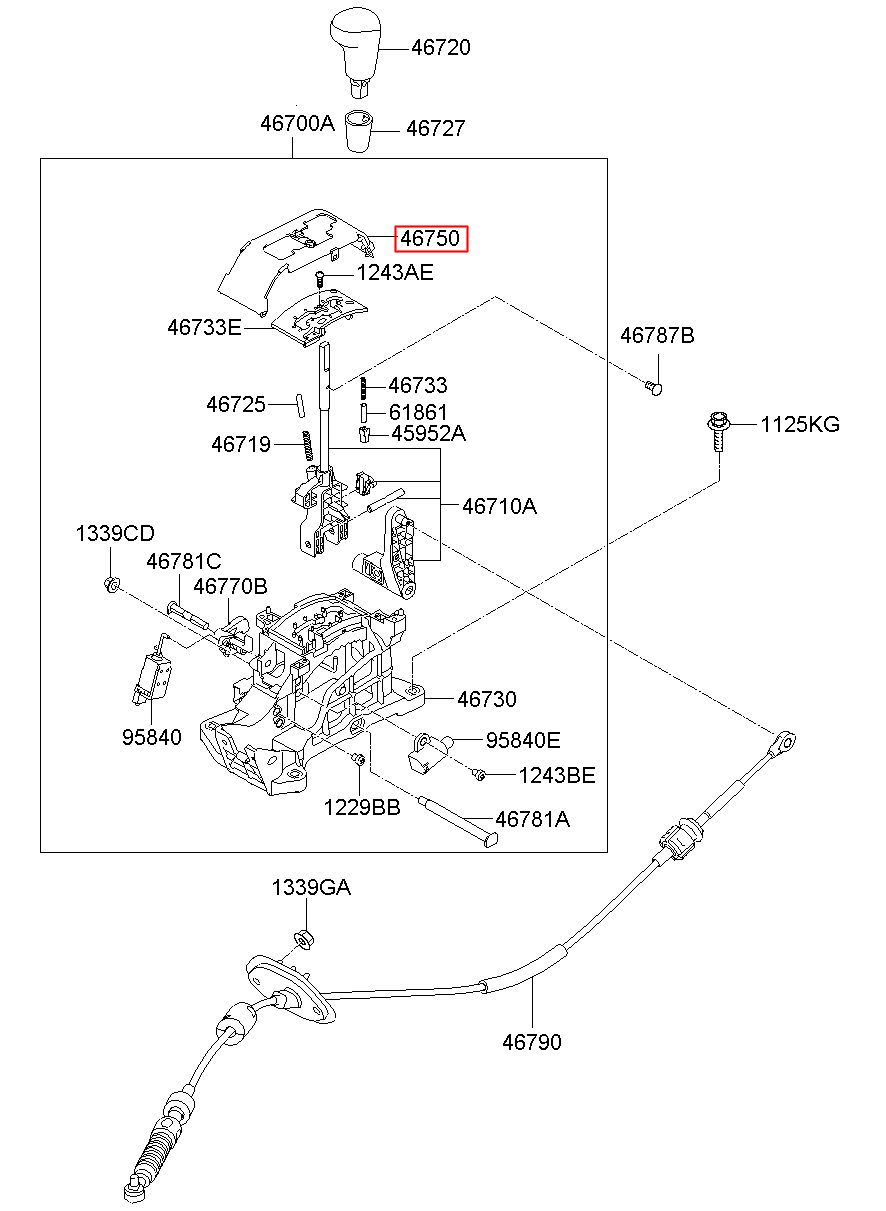 46720

46700A

46727

46750

1243AE

46733E

46787B

46733

46725

61861

45952A

1125KG

46719

46710A

1339CD

46781C

46770B

46730

95840

95840E

1243BE

1229BB

46781A

1339GA

46790