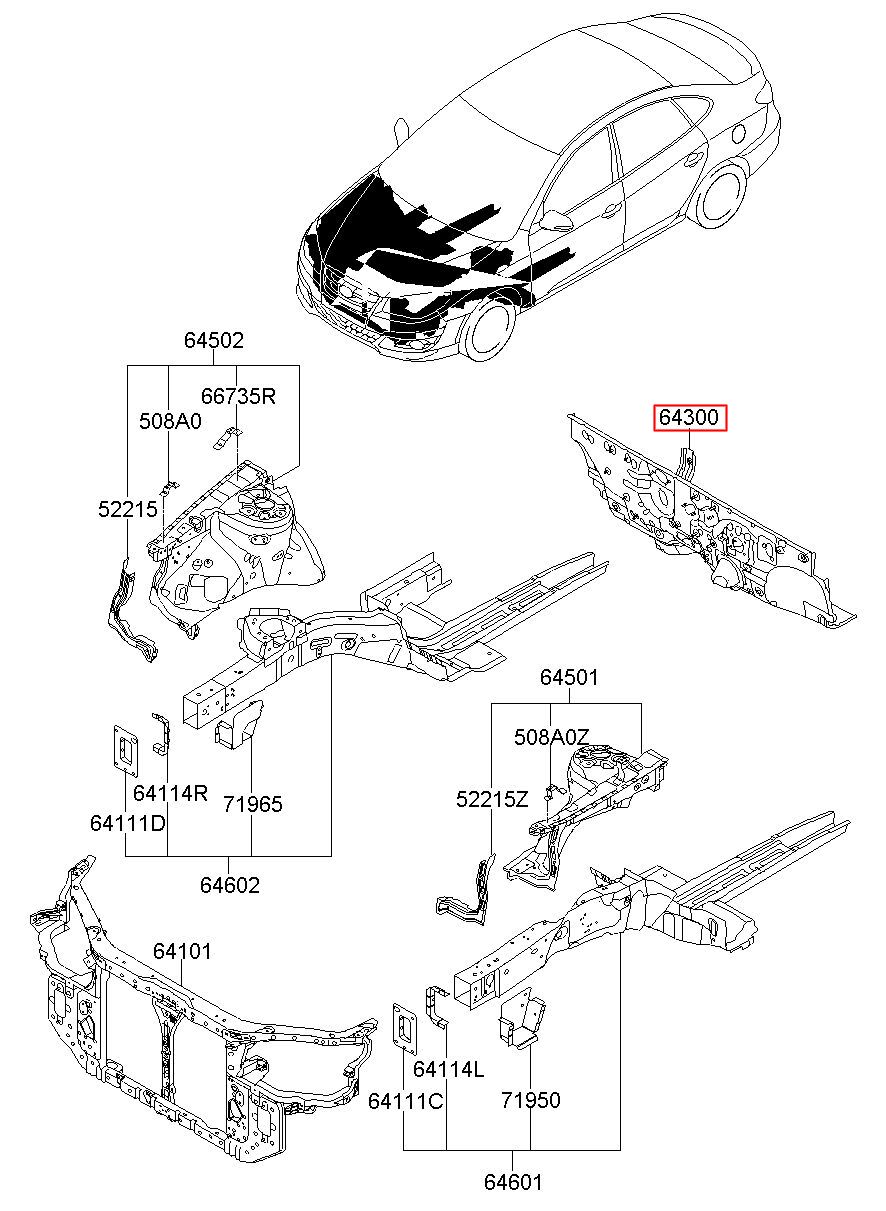 64502
66735R
508A0
52215
64300
64501
508A0Z
52215Z
64114R
71965
64111D
64602
64101
64114L
64111C
71950
64601