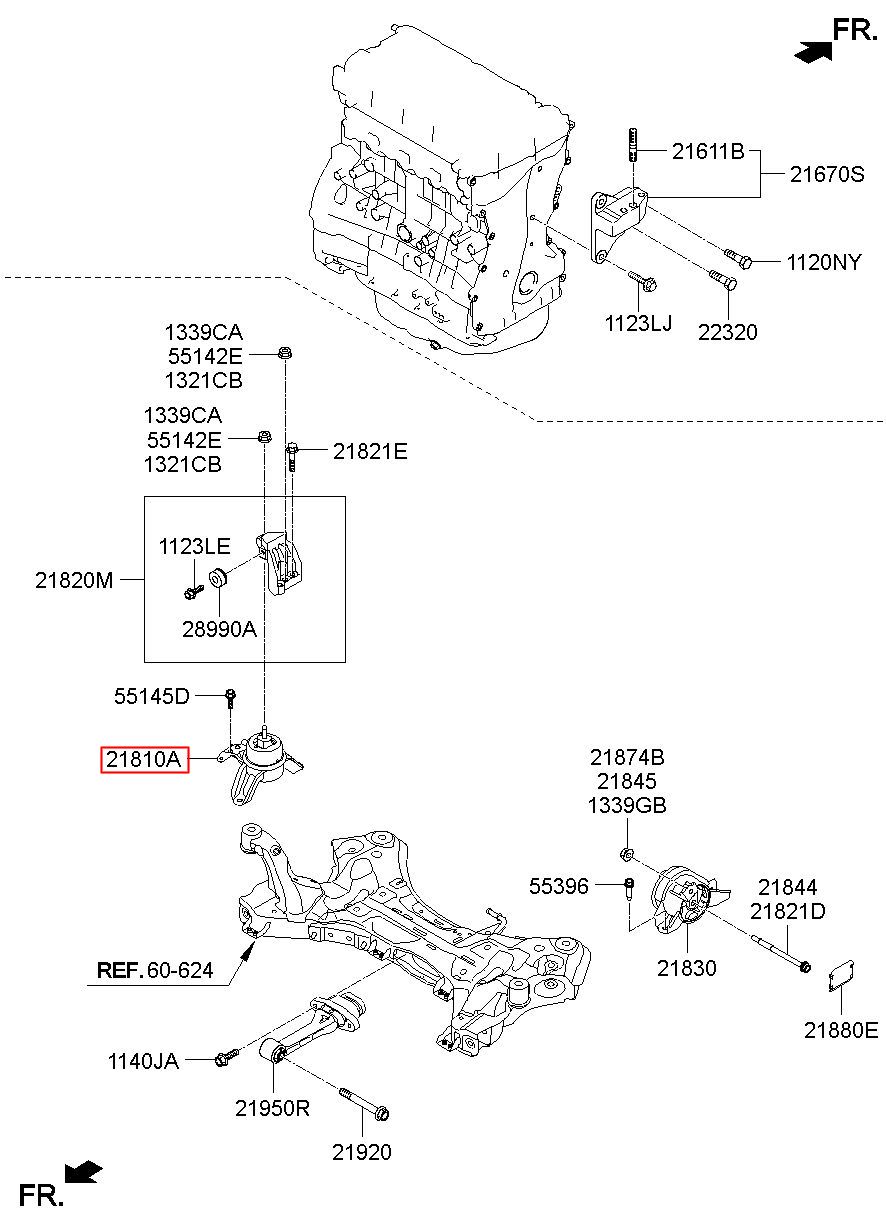 FR.

21611B
21670S
1120NY
1123LJ
22320

1339CA
55142E
1321CB

1339CA
55142E
1321CB
21821E

1123LE
21820M
28990A

55145D
21810A

21874B
21845
1339GB

55396
21844
21821D
21830
21880E

REF. 60-624

1140JA
21950R
21920

FR.