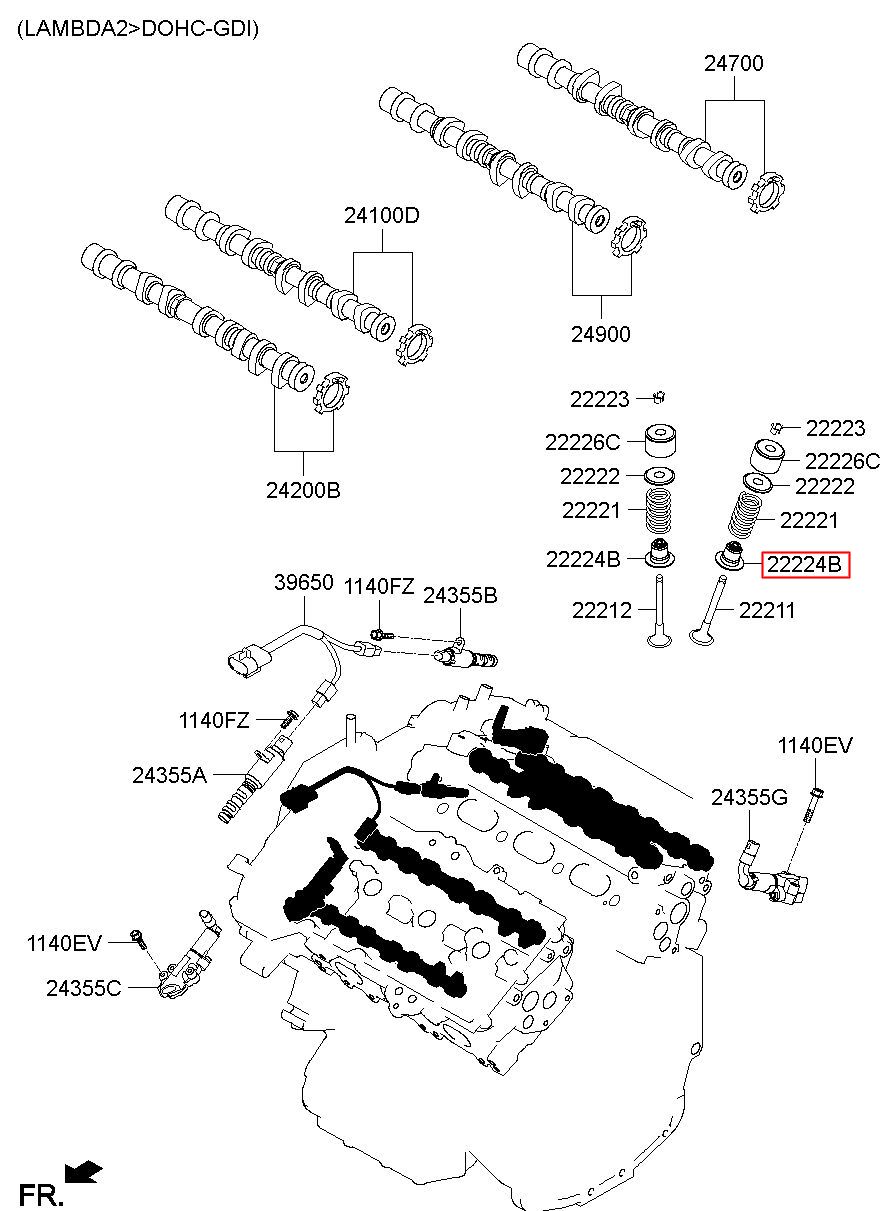 (LAMBDA2>DOHC-GDI)

24700

24100D

24900

24200B

22223
22226C
22222
22221
22224B
22212

22223
22226C
22222
22221
22224B
22211

39650
1140FZ
24355B

1140FZ

24355A

1140EV

24355G

1140EV

24355C

FR.