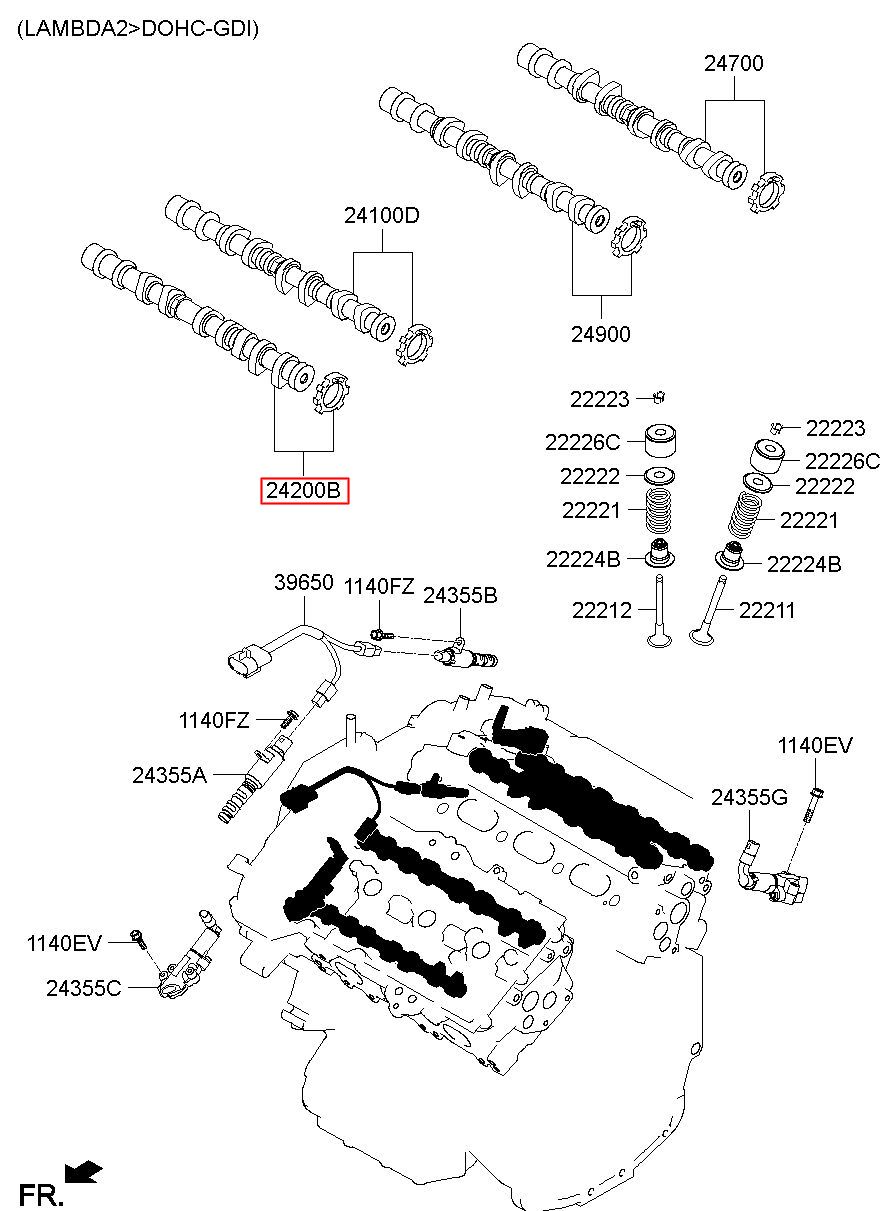 (LAMBDA2>DOHC-GDI)

24700

24100D

24900

24200B

22223
22226C
22222
22221
22224B
22212

22223
22226C
22222
22221
22224B
22211

39650
1140FZ
24355B

1140FZ
24355A

1140EV
24355G

1140EV
24355C

FR.