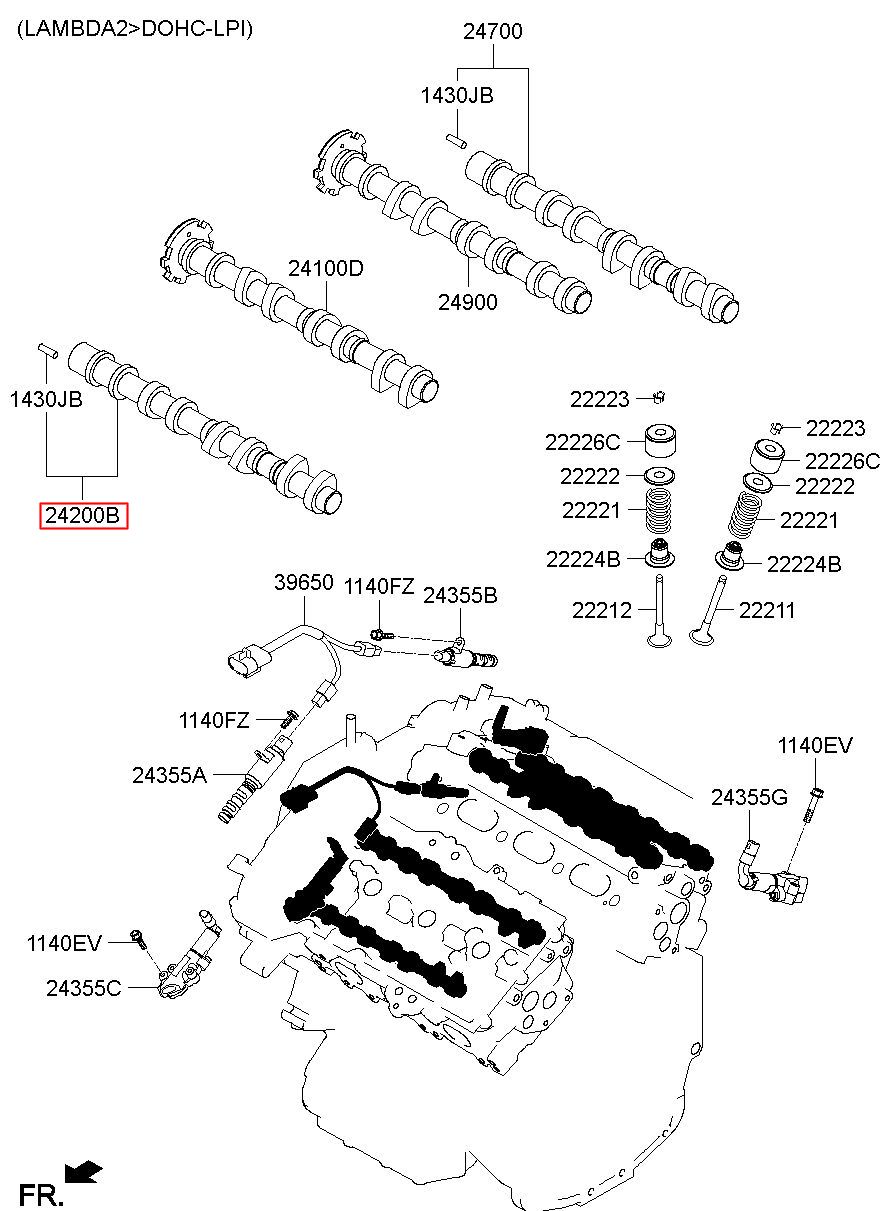 (LAMBDA2>DOHC-LPI)

24700
1430JB
24100D
24900
1430JB
24200B

22223
22226C
22222
22221
22224B
22212
22223
22226C
22222
22221
22224B
22211

39650
1140FZ
24355B
1140FZ
24355A
1140EV
24355G
1140EV
24355C

FR.