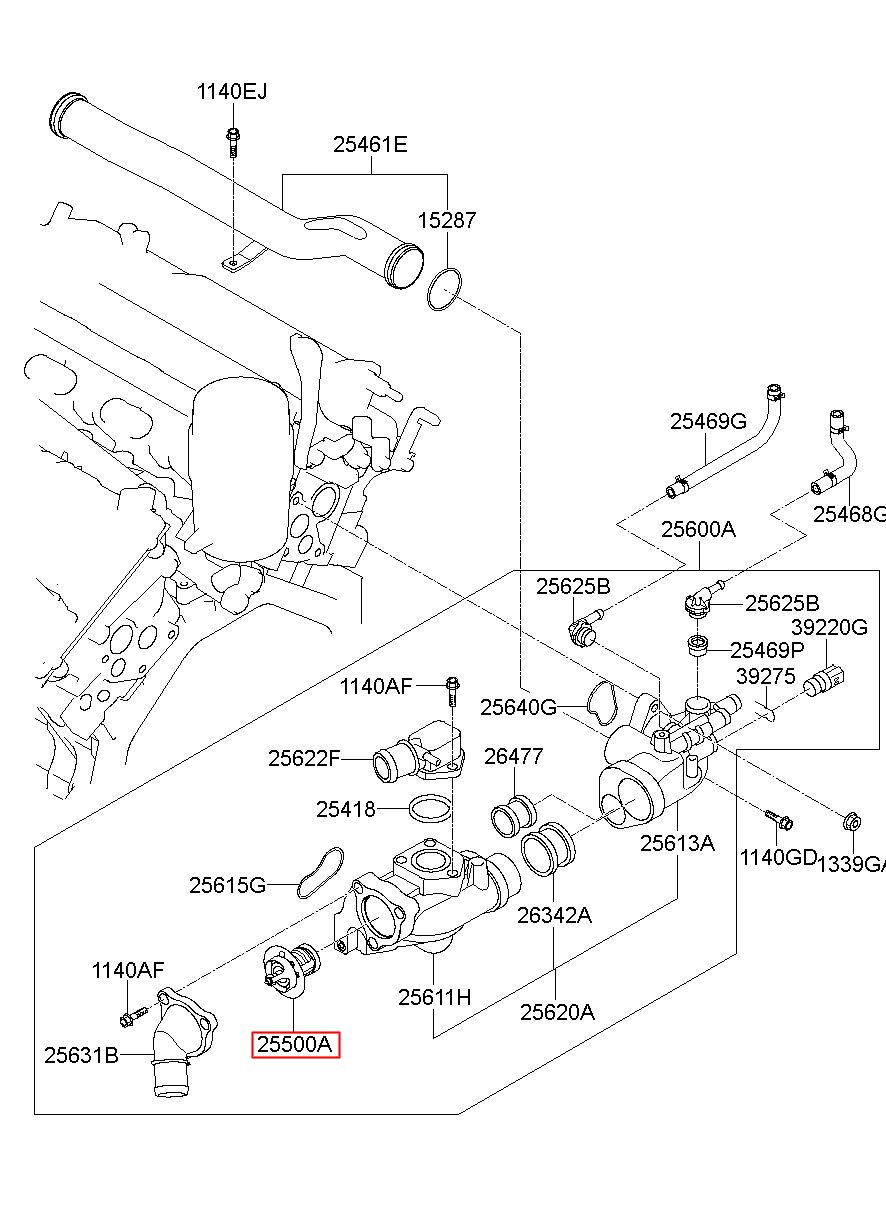 1140EJ
25461E
15287
25469G
25468G
25600A
25625B
25625B
25469P
39220G
39275
1140AF
25640G
25622F
26477
25418
25613A
1140GD
1339GA
25615G
26342A
1140AF
25611H
25620A
25631B
25500A