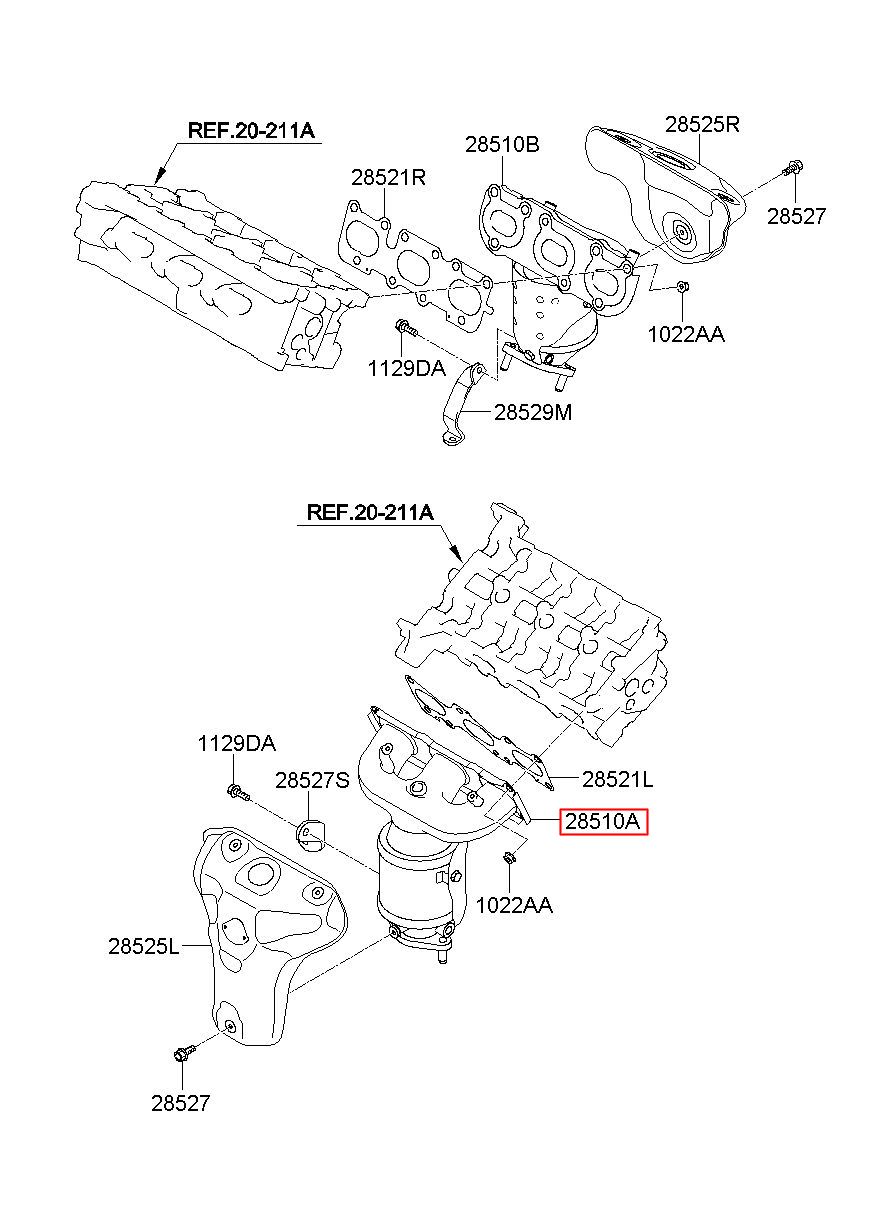 REF.20-211A
28521R
28510B
28525R
28527
1022AA
1129DA
28529M

REF.20-211A
1129DA
28527S
28521L
28510A
1022AA
28525L
28527