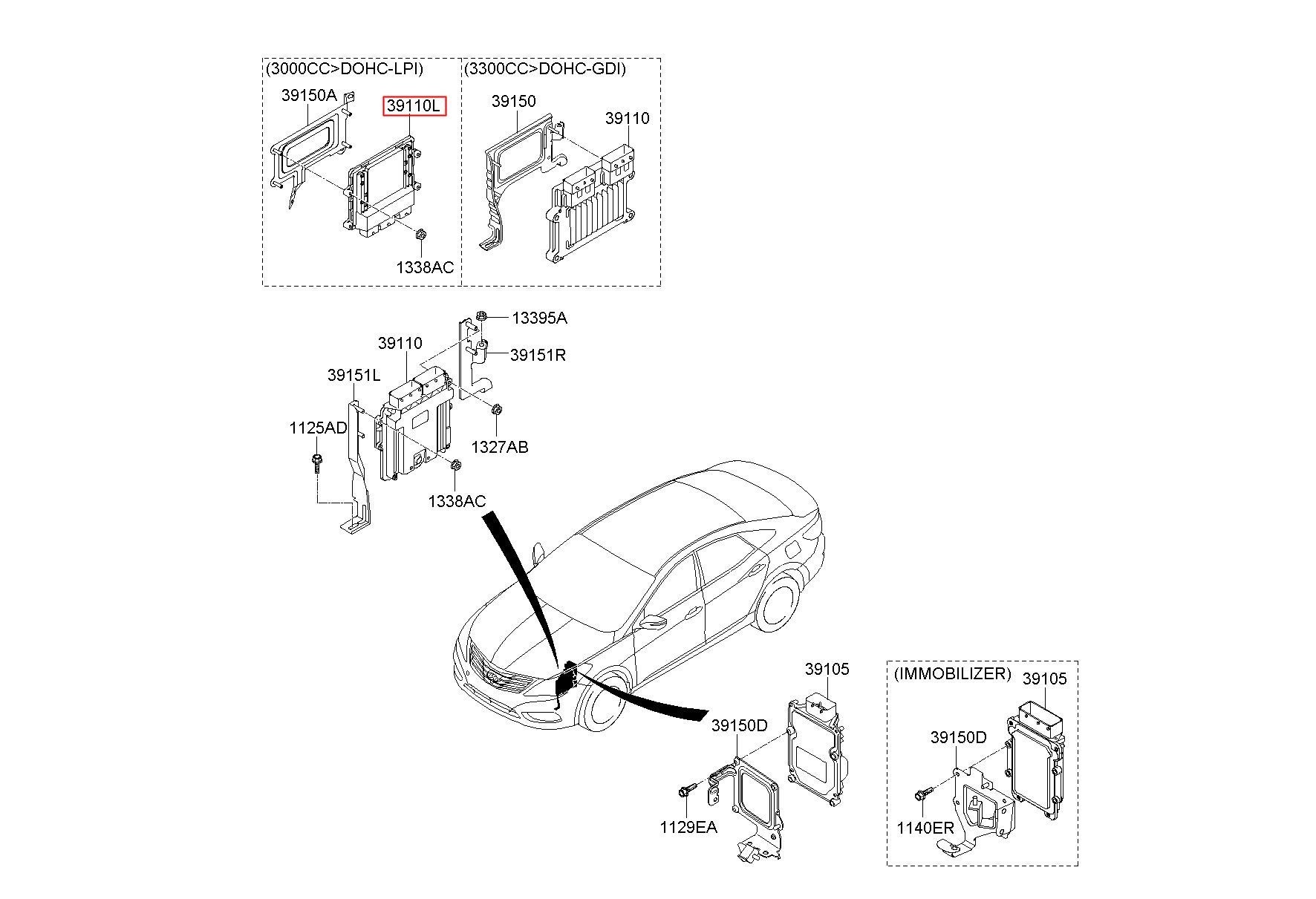 (3000CC>DOHC-LPI)
39150A
39110L
1338AC

(3300CC>DOHC-GDI)
39150
39110

13395A
39110
39151R
39151L
1125AD
1327AB
1338AC

39105
39150D
1129EA

(IMMOBILIZER)
39105
39150D
1140ER