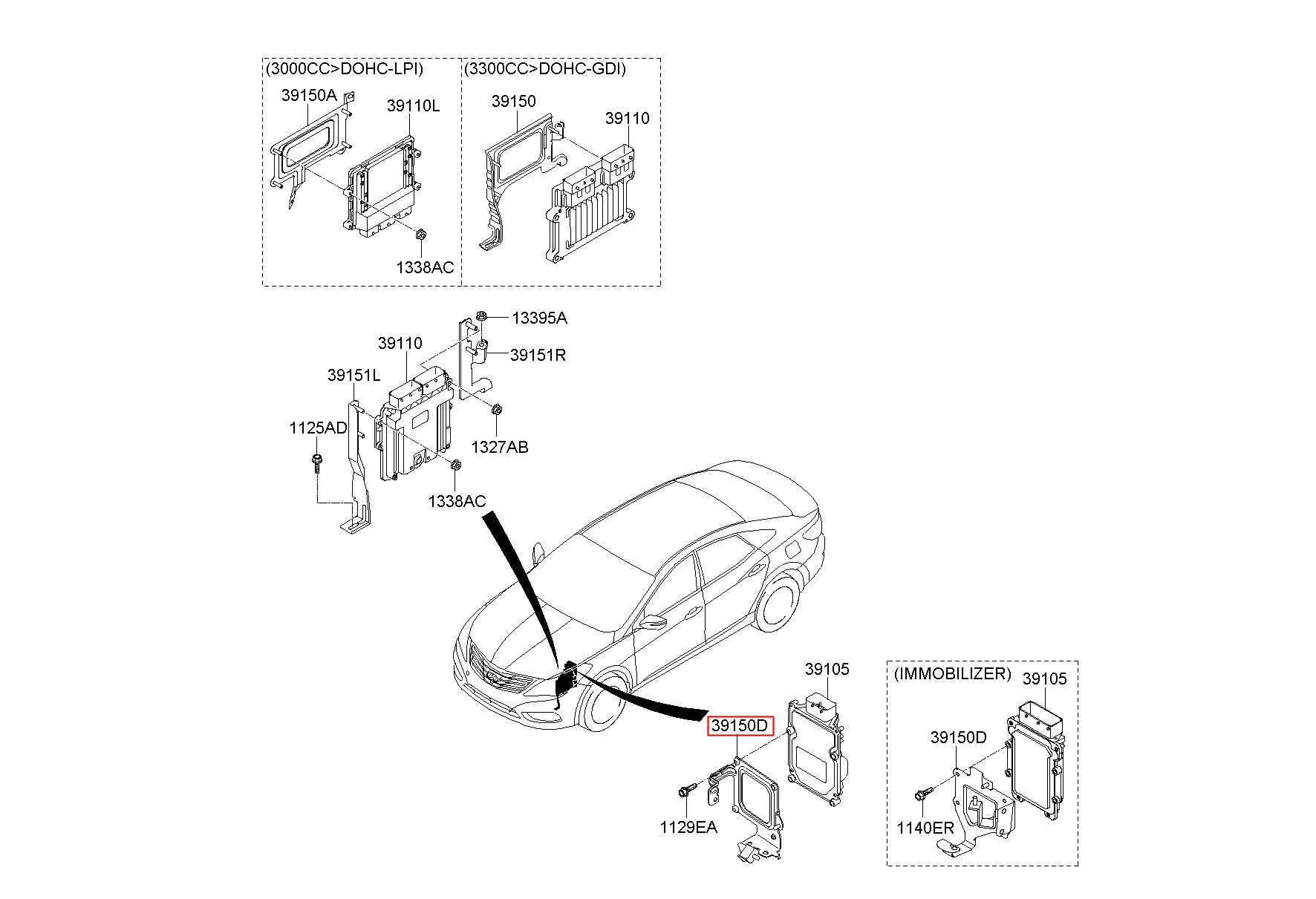 (3000CC>DOHC-LPI)
39150A
39110L
1338AC

(3300CC>DOHC-GDI)
39150
39110

13395A
39110
39151R
39151L
1125AD
1327AB
1338AC

39105
39150D
1129EA

(IMMOBILIZER)
39105
39150D
1140ER