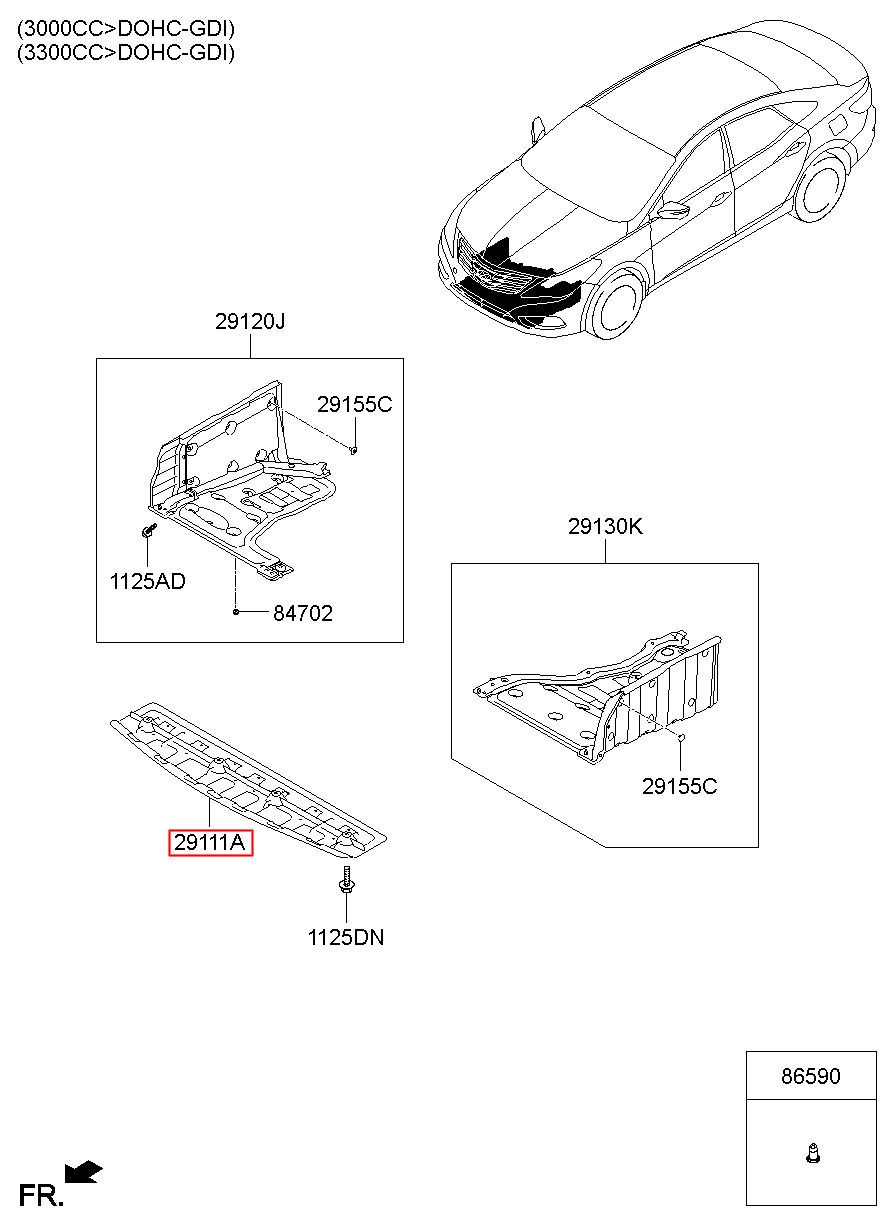 (3000CC>DOHC-GDI)
(3300CC>DOHC-GDI)

29120J
29155C
1125AD
84702

29130K
29155C

29111A
1125DN

86590

FR.