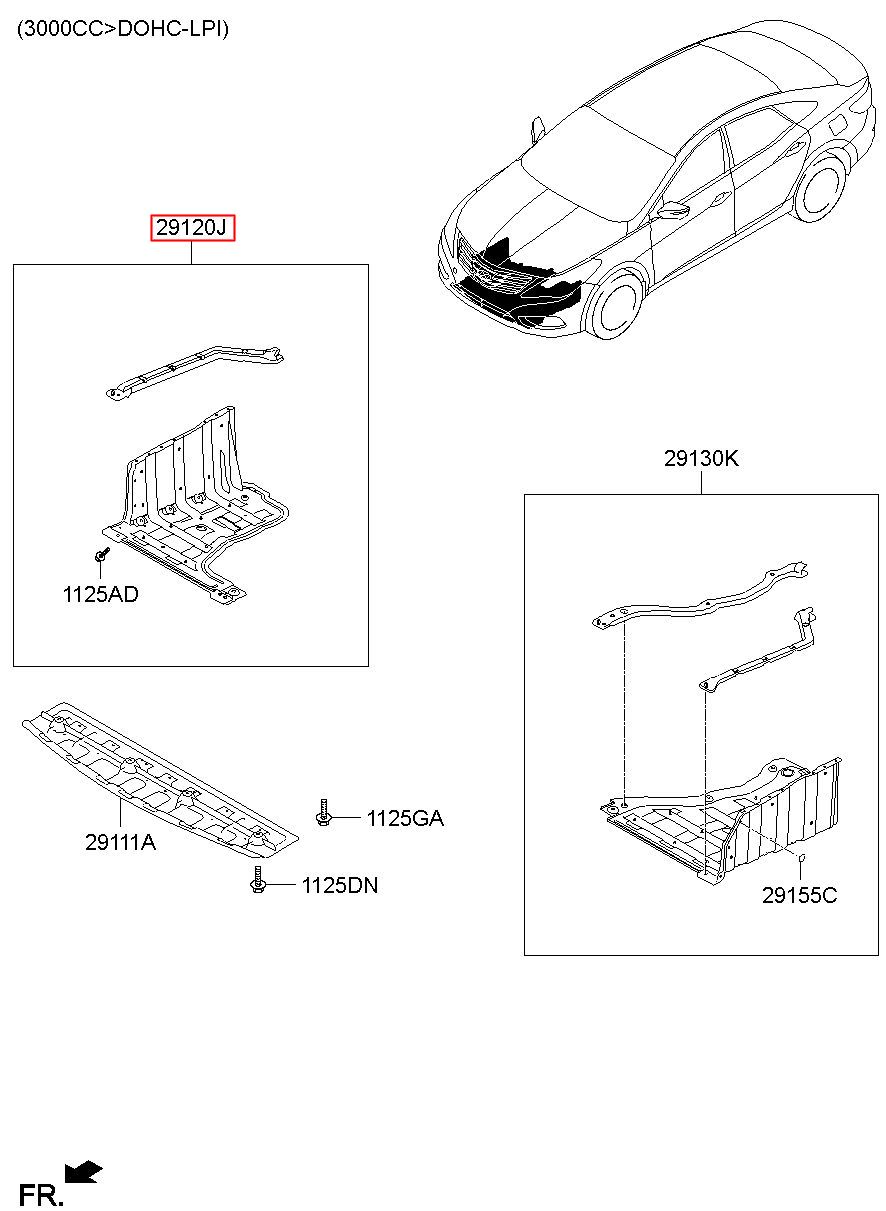 (3000CC>DOHC-LPI)

29120J

1125AD

29130K

29111A

1125GA

1125DN

29155C

FR.