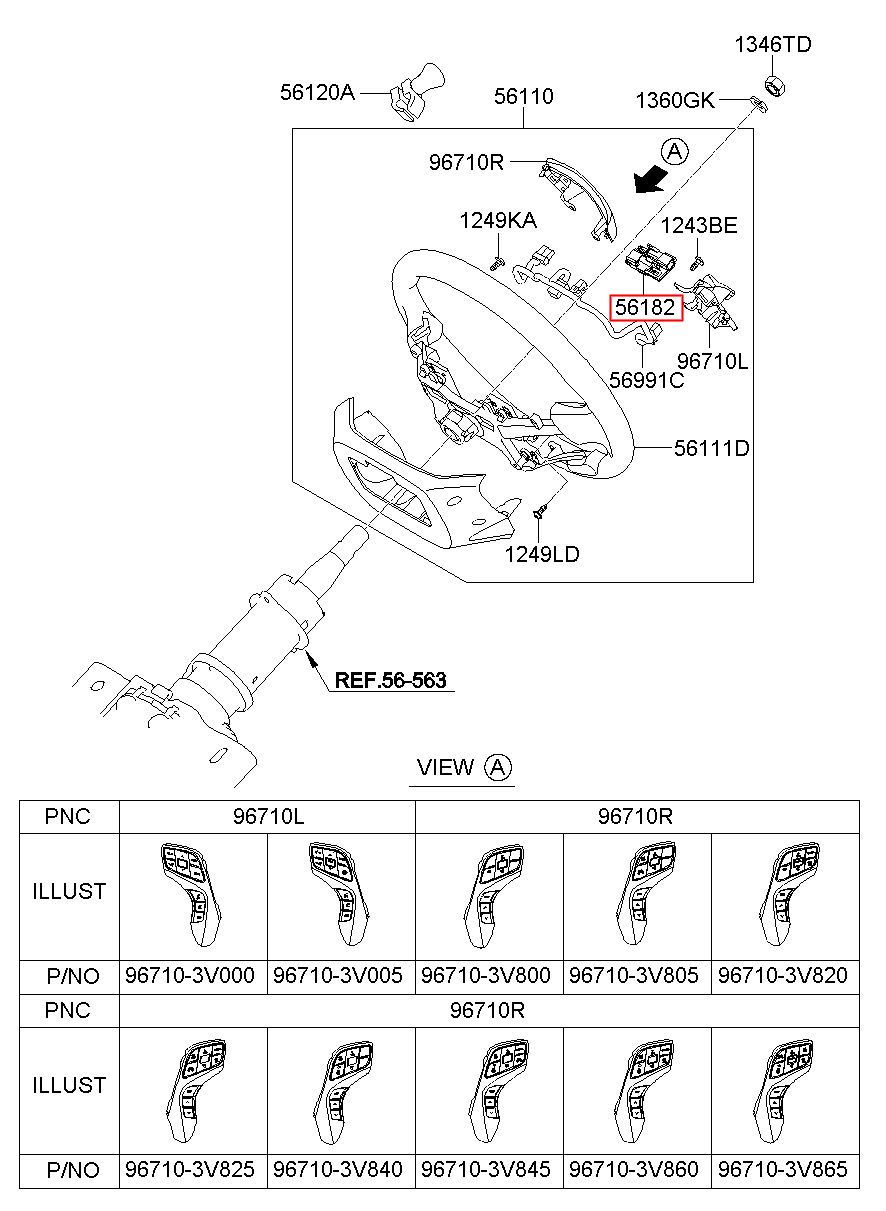 1346TD
56120A
56110
1360GK
96710R
A
1249KA
1243BE
56182
96710L
56991C
56111D
1249LD
REF.56-563

VIEW A

| PNC | 96710L | | 96710R | | |
|---|---|---|---|---|---|
| ILLUST | | | | | |
| P/NO | 96710-3V000 | 96710-3V005 | 96710-3V800 | 96710-3V805 | 96710-3V820 |
| PNC | 96710R | | | | |
| ILLUST | | | | | |
| P/NO | 96710-3V825 | 96710-3V840 | 96710-3V845 | 96710-3V860 | 96710-3V865 |