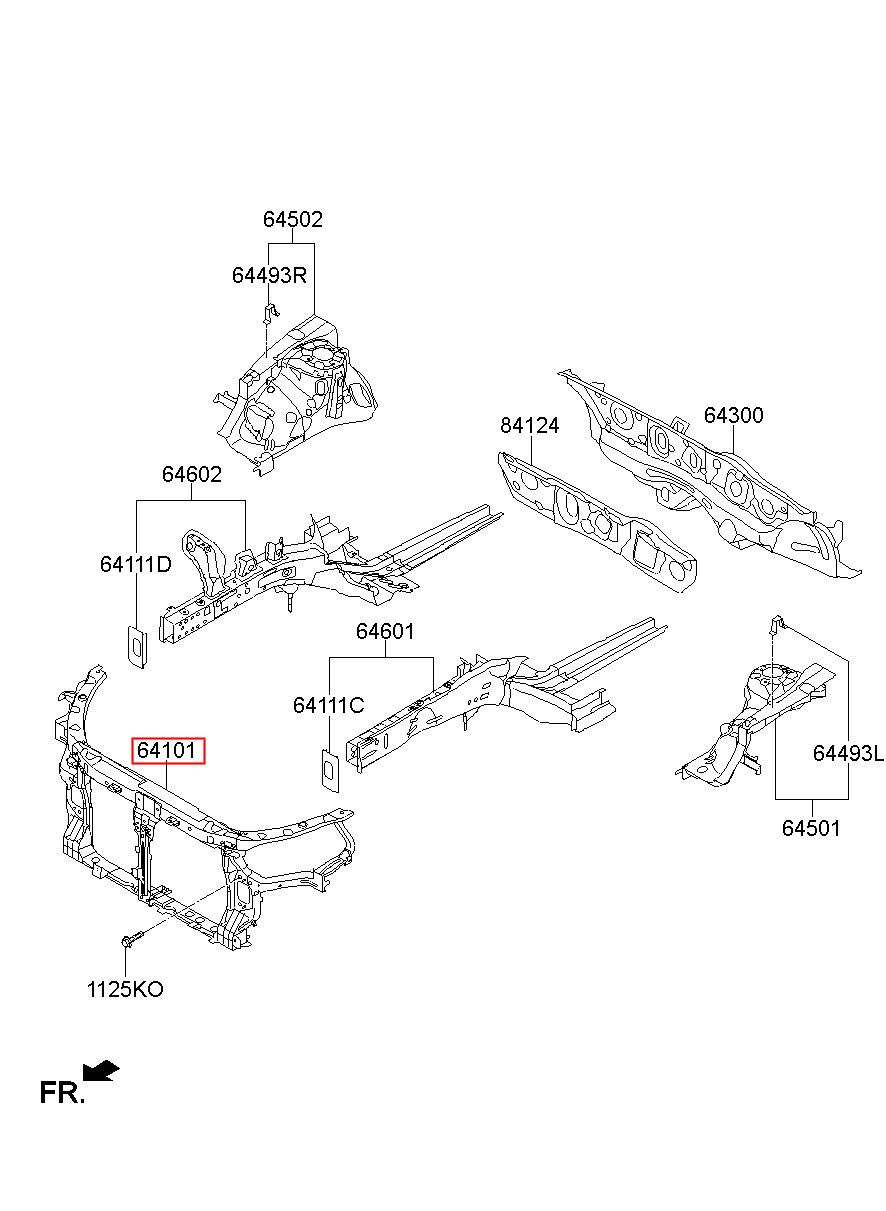 64502
64493R
84124
64300
64602
64111D
64601
64111C
64101
64493L
64501
1125KO
FR.