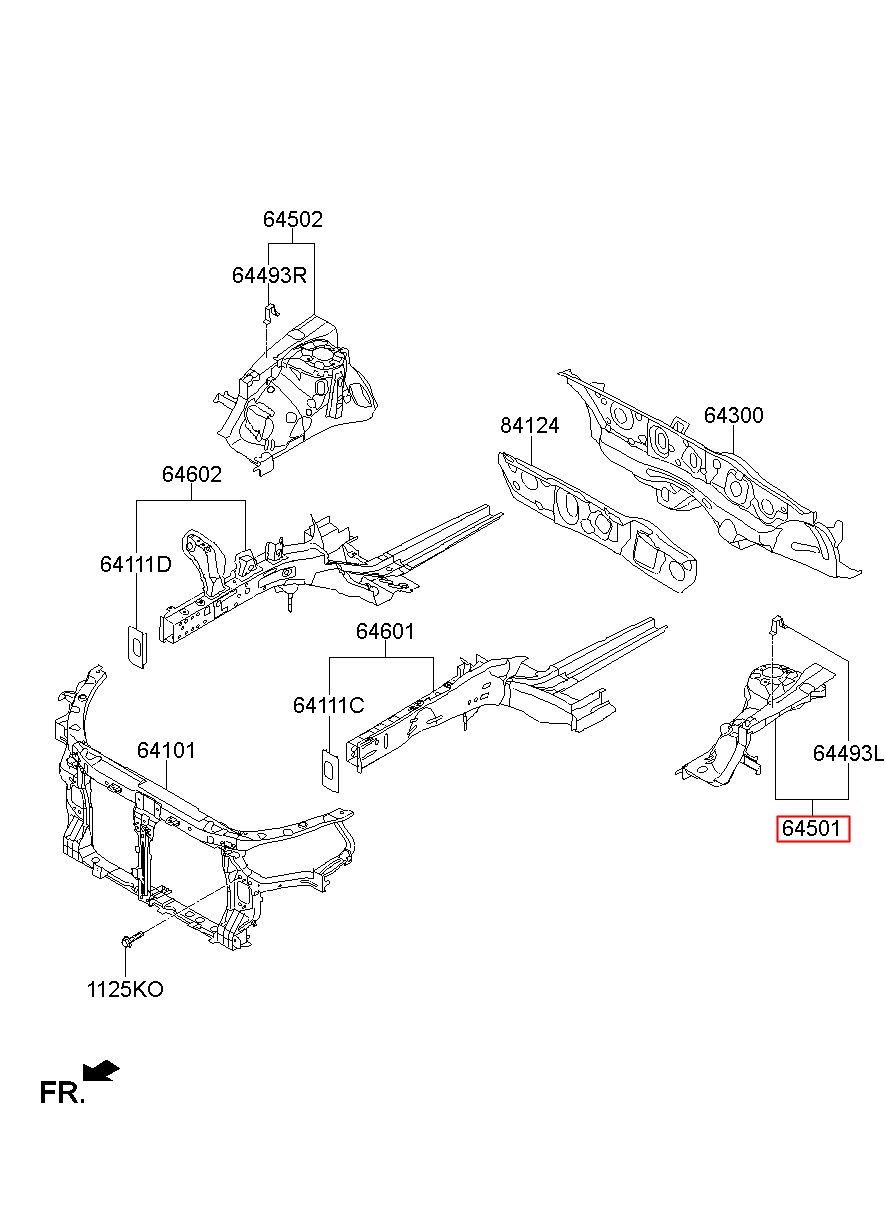 64502
64493R
84124
64300
64602
64111D
64601
64111C
64101
64493L
64501
1125KO
FR.