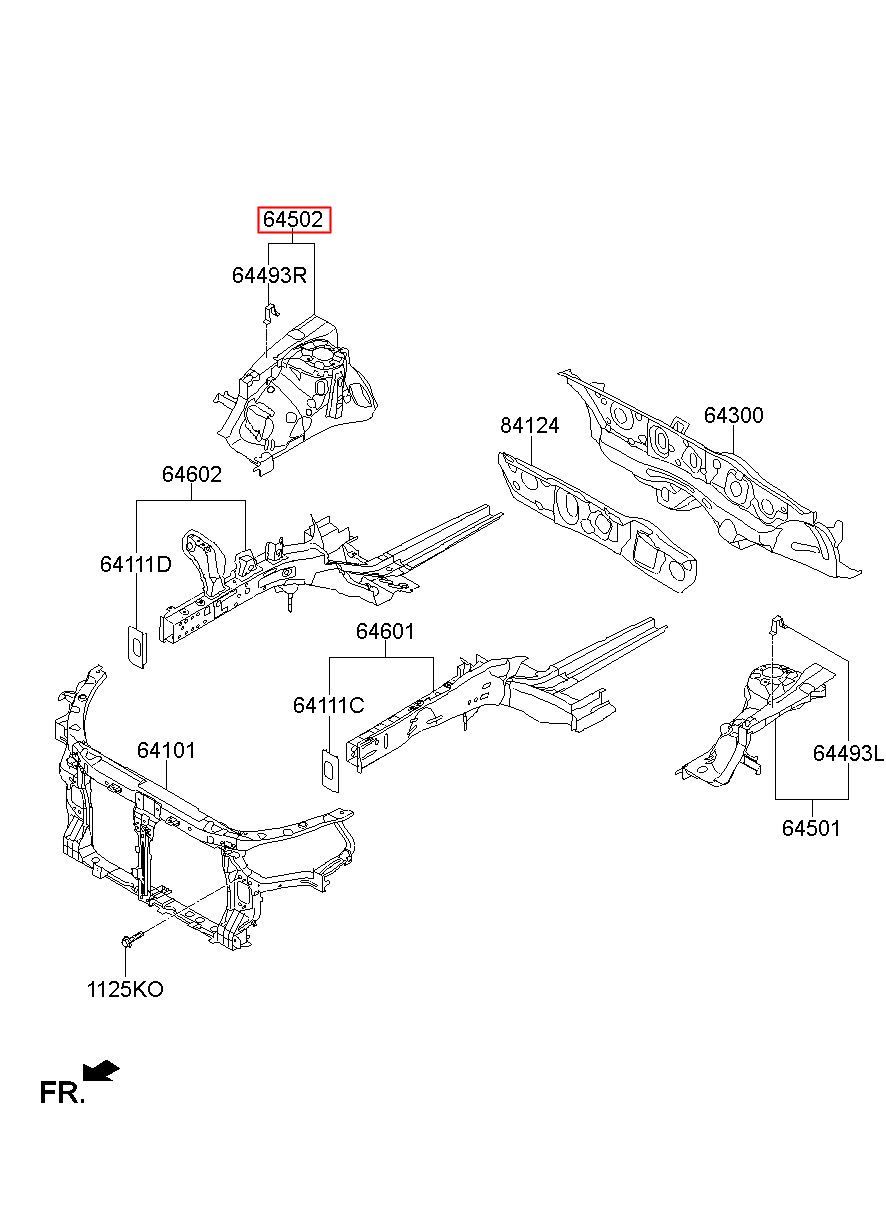 64502
64493R
84124
64300
64602
64111D
64601
64111C
64101
64493L
64501
1125KO
FR.