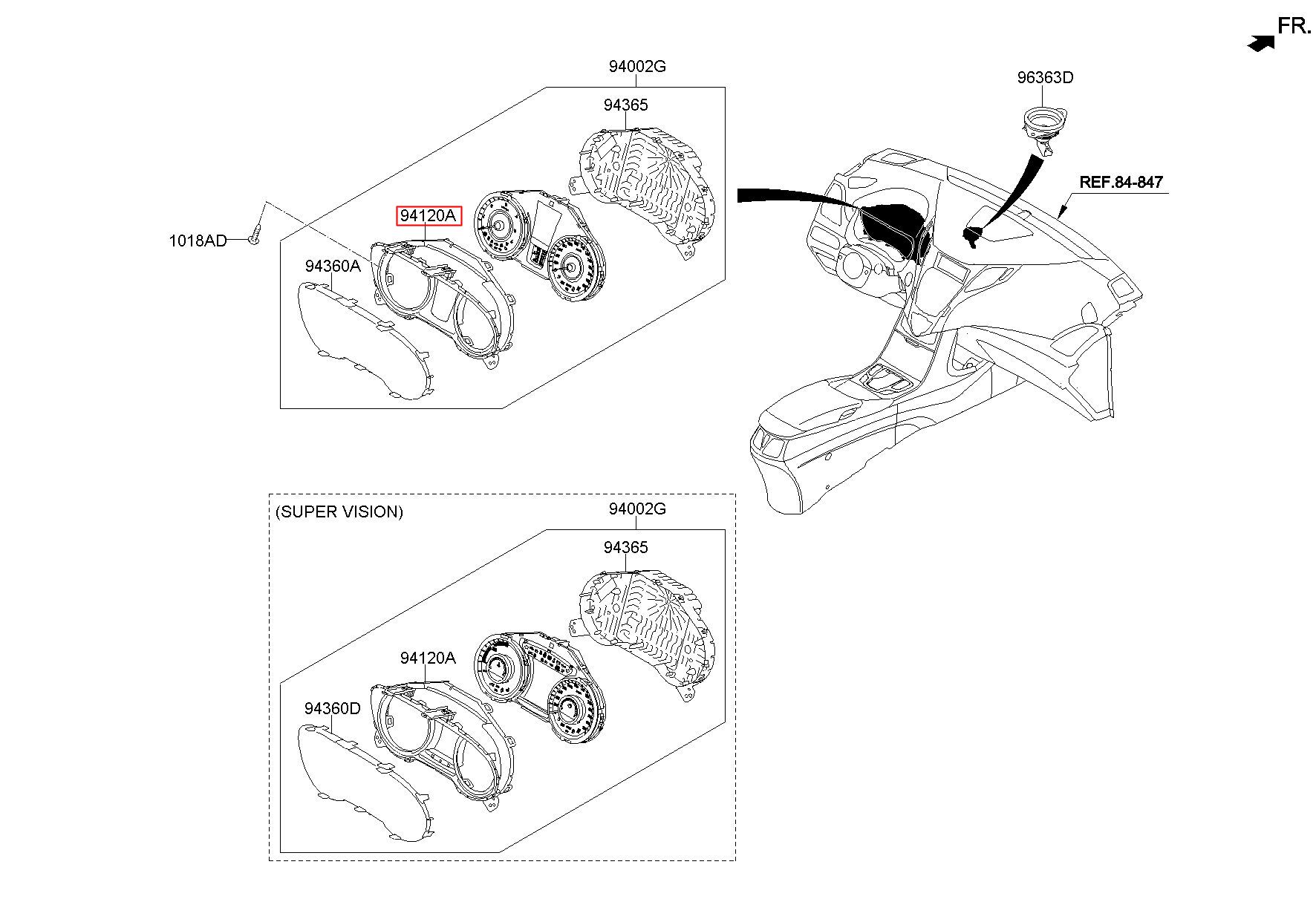 FR.

94002G
94365
94120A
1018AD
94360A

96363D
REF.84-847

(SUPER VISION)
94002G
94365
94120A
94360D