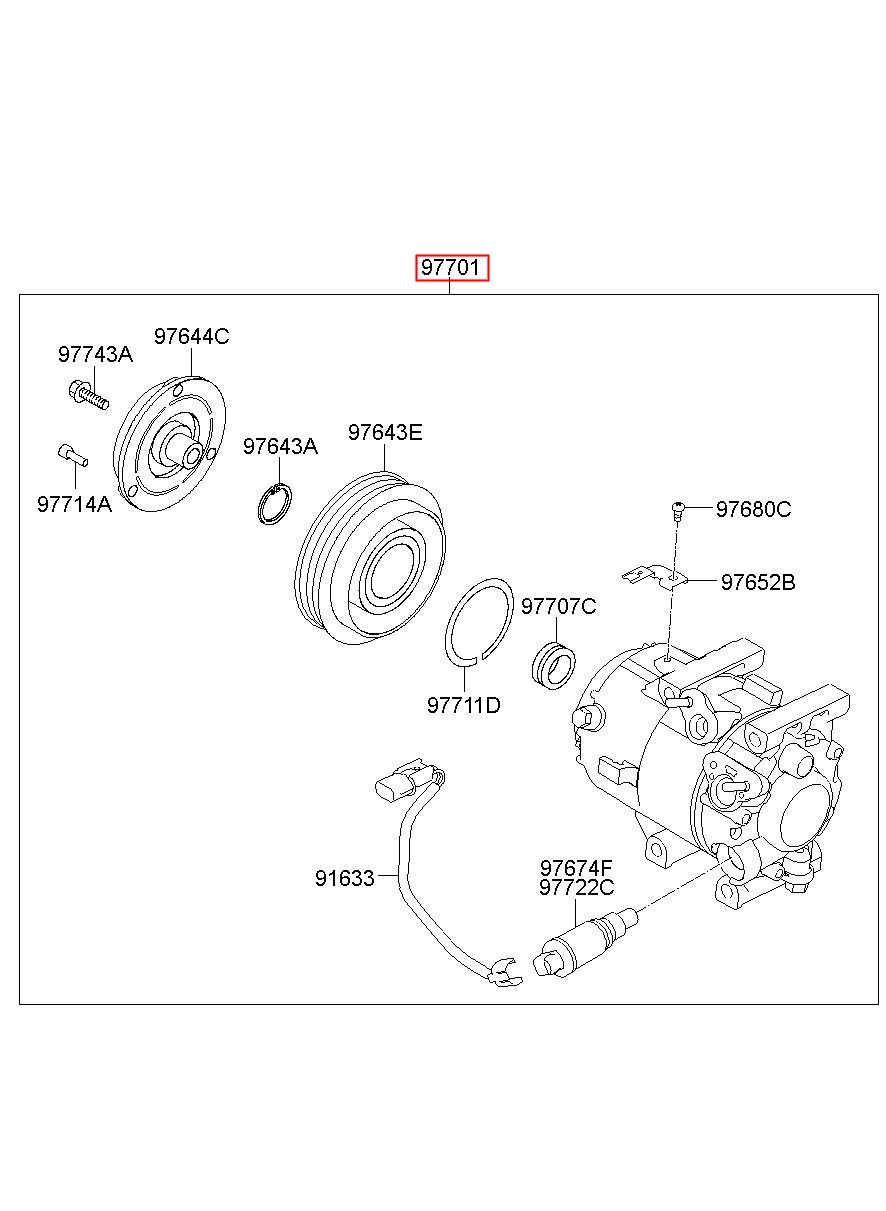 97701

97743A
97644C
97714A
97643A
97643E
97680C
97652B
97707C
97711D
91633
97674F
97722C