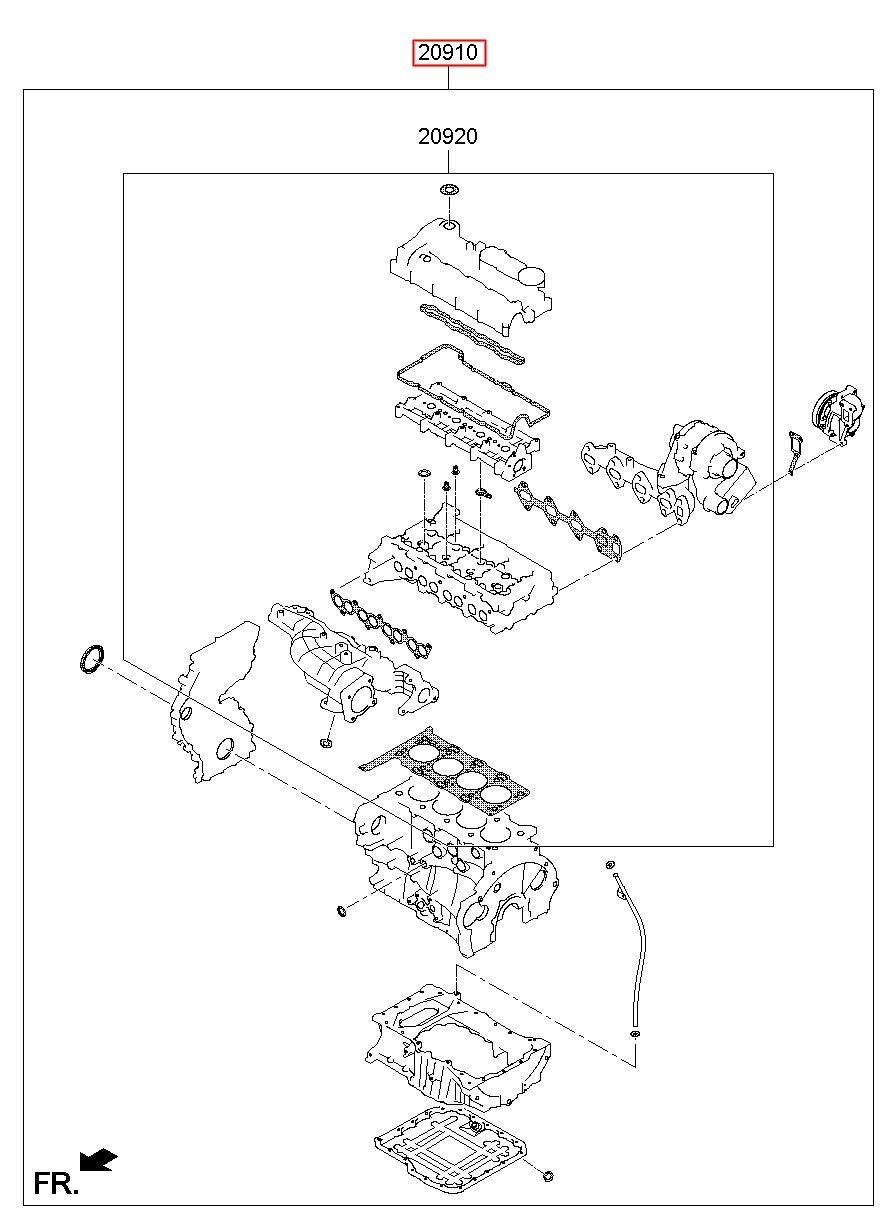 20910

20920

FR.