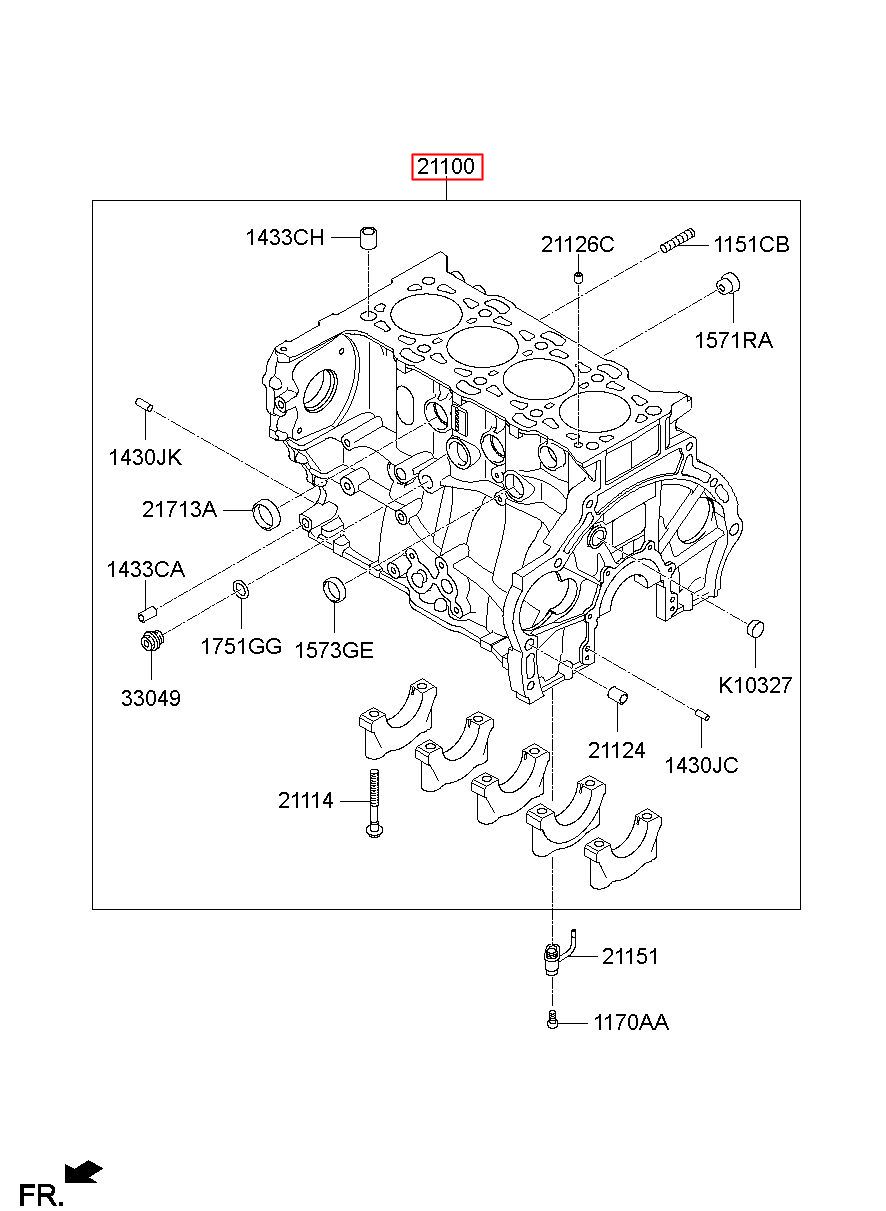 21100

1433CH

21126C

1151CB

1571RA

1430JK

21713A

1433CA

1751GG

1573GE

33049

K10327

21124

1430JC

21114

21151

1170AA

FR.