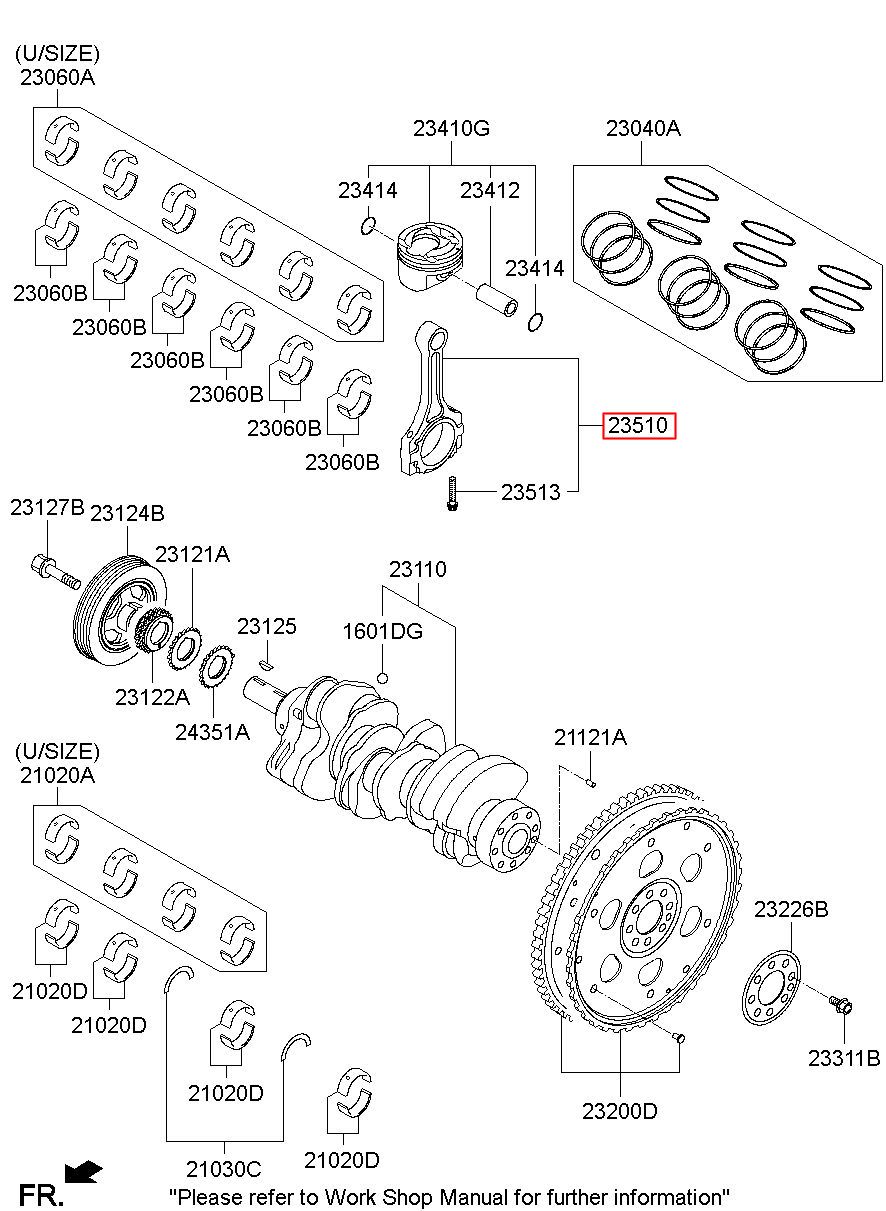 (U/SIZE)
23060A

23410G

23040A

23414

23412

23414

23060B

23060B

23060B

23060B

23060B

23060B

23510

23513

23127B

23124B

23121A

23110

23125

1601DG

23122A

24351A

(U/SIZE)
21020A

21121A

23226B

21020D

21020D

21020D

23311B

23200D

21030C

21020D

FR.

"Please refer to Work Shop Manual for further information"