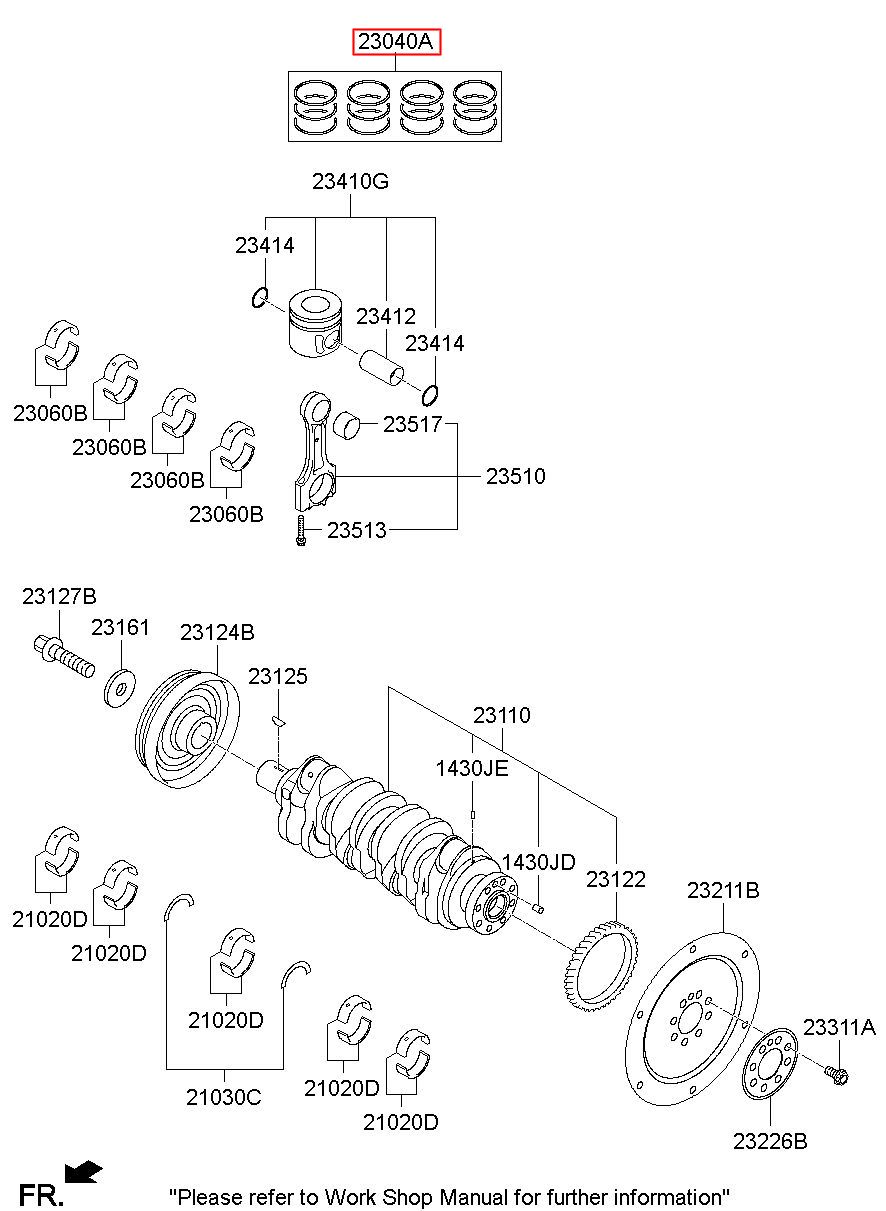 23040A

23410G
23414
23412
23414

23060B
23060B
23060B
23060B

23517
23510
23513

23127B
23161
23124B
23125
23110
1430JE
1430JD
23122
23211B

21020D
21020D
21020D
21030C
21020D
21020D

23311A
23226B

FR.
"Please refer to Work Shop Manual for further information"