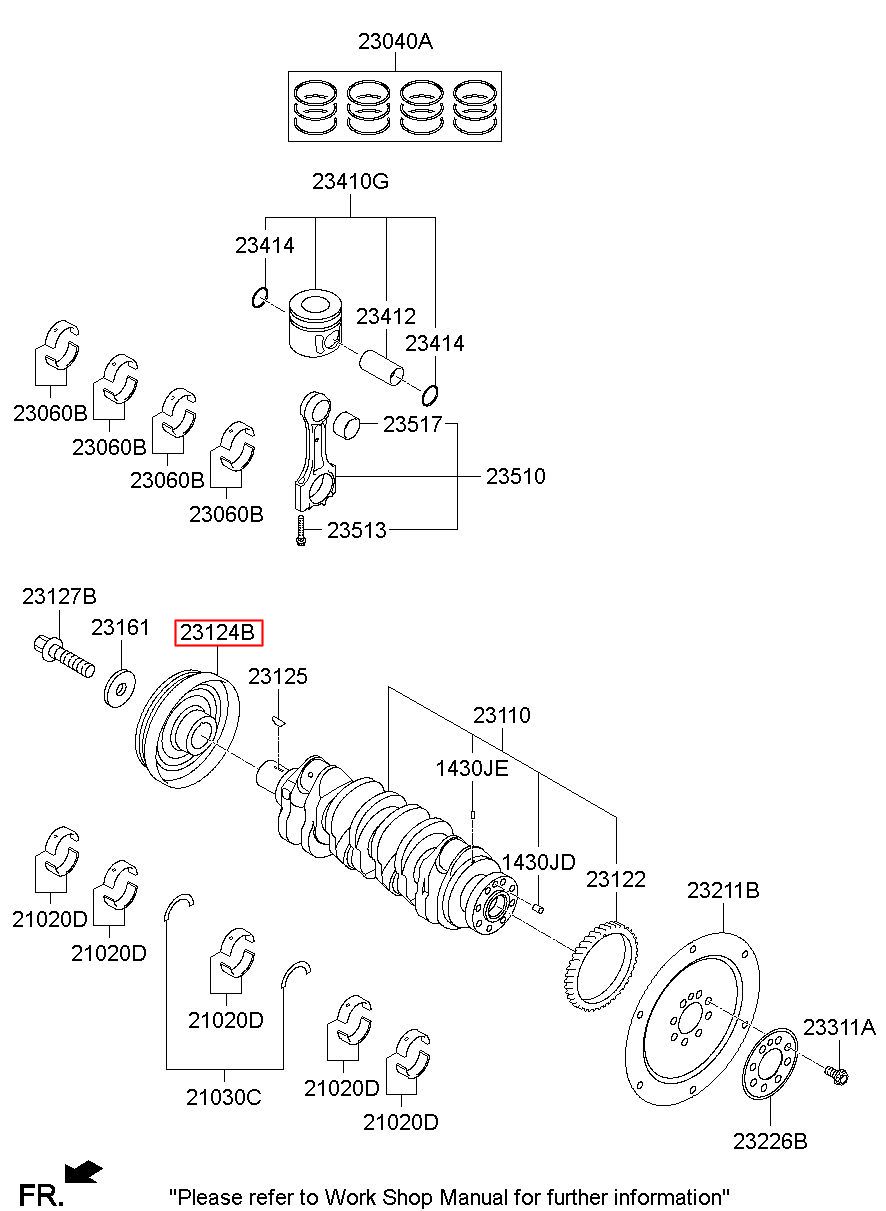 23040A

23410G

23414

23412

23414

23060B

23060B

23060B

23060B

23517

23510

23513

23127B

23161

23124B

23125

23110

1430JE

1430JD

23122

23211B

21020D

21020D

21020D

21030C

21020D

21020D

23311A

23226B

FR.

"Please refer to Work Shop Manual for further information"