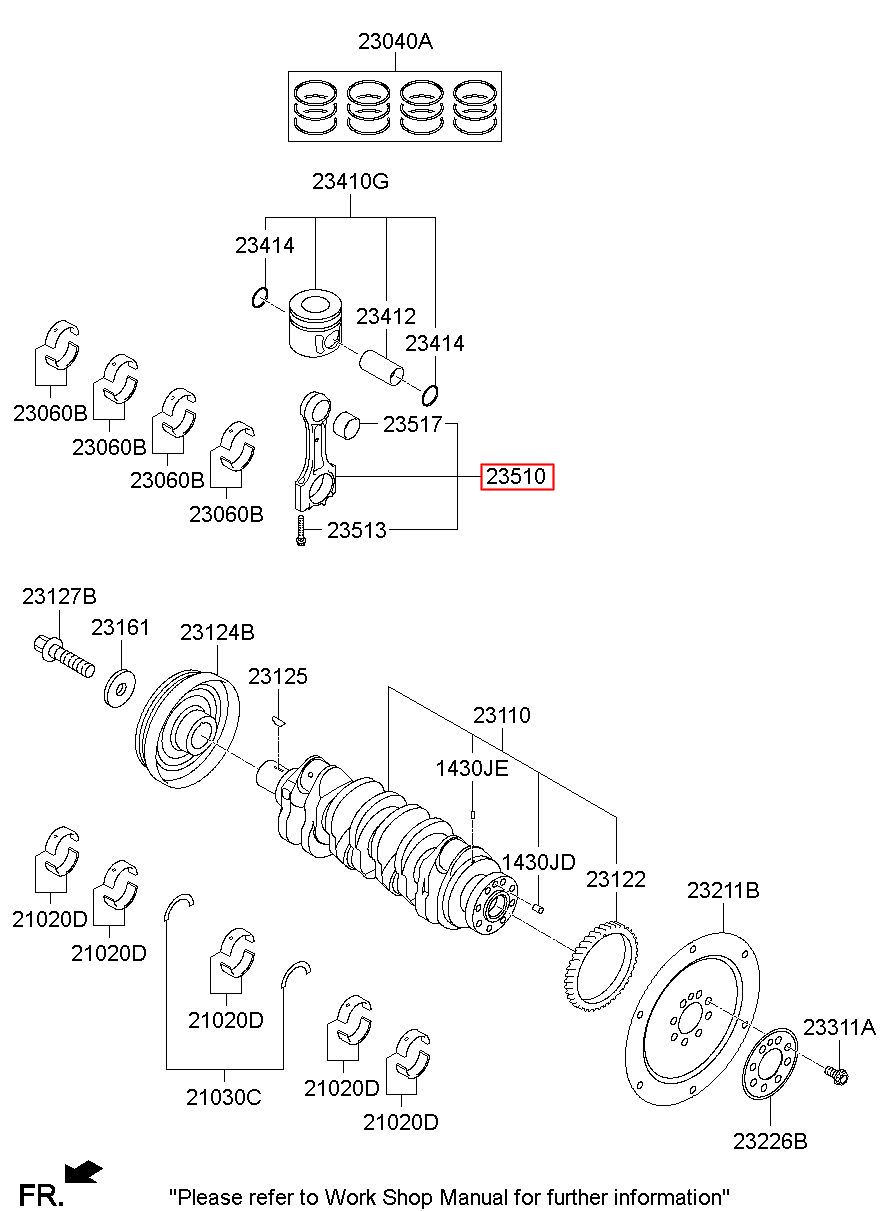 23040A

23410G

23414

23412

23414

23060B

23060B

23060B

23060B

23517

23510

23513

23127B

23161

23124B

23125

23110

1430JE

1430JD

23122

23211B

21020D

21020D

21020D

21030C

21020D

21020D

23311A

23226B

FR.

"Please refer to Work Shop Manual for further information"