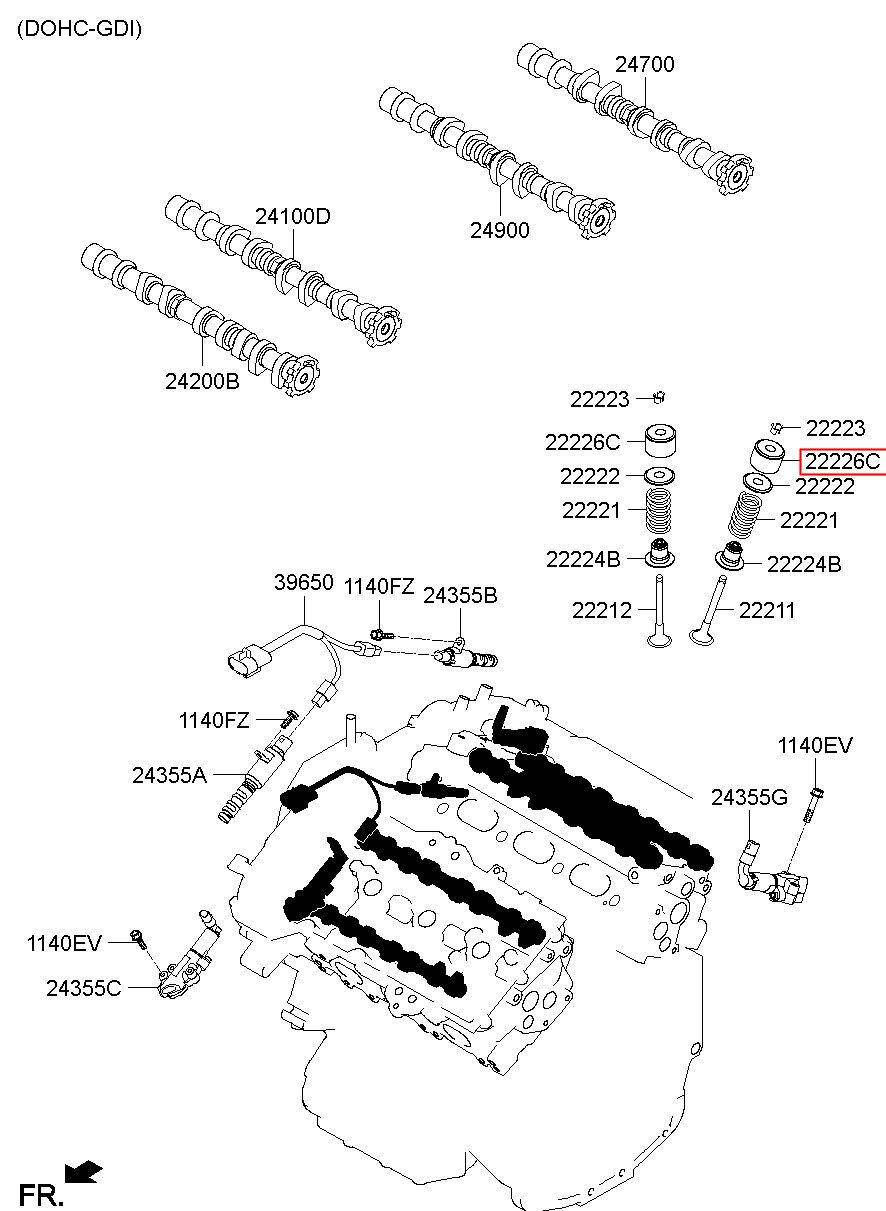 (DOHC-GDI)

24700

24900

24100D

24200B

22223

22226C

22222

22221

22224B

22212

22223

22226C

22222

22221

22224B

22211

39650

1140FZ

24355B

1140FZ

24355A

1140EV

24355G

1140EV

24355C

FR.