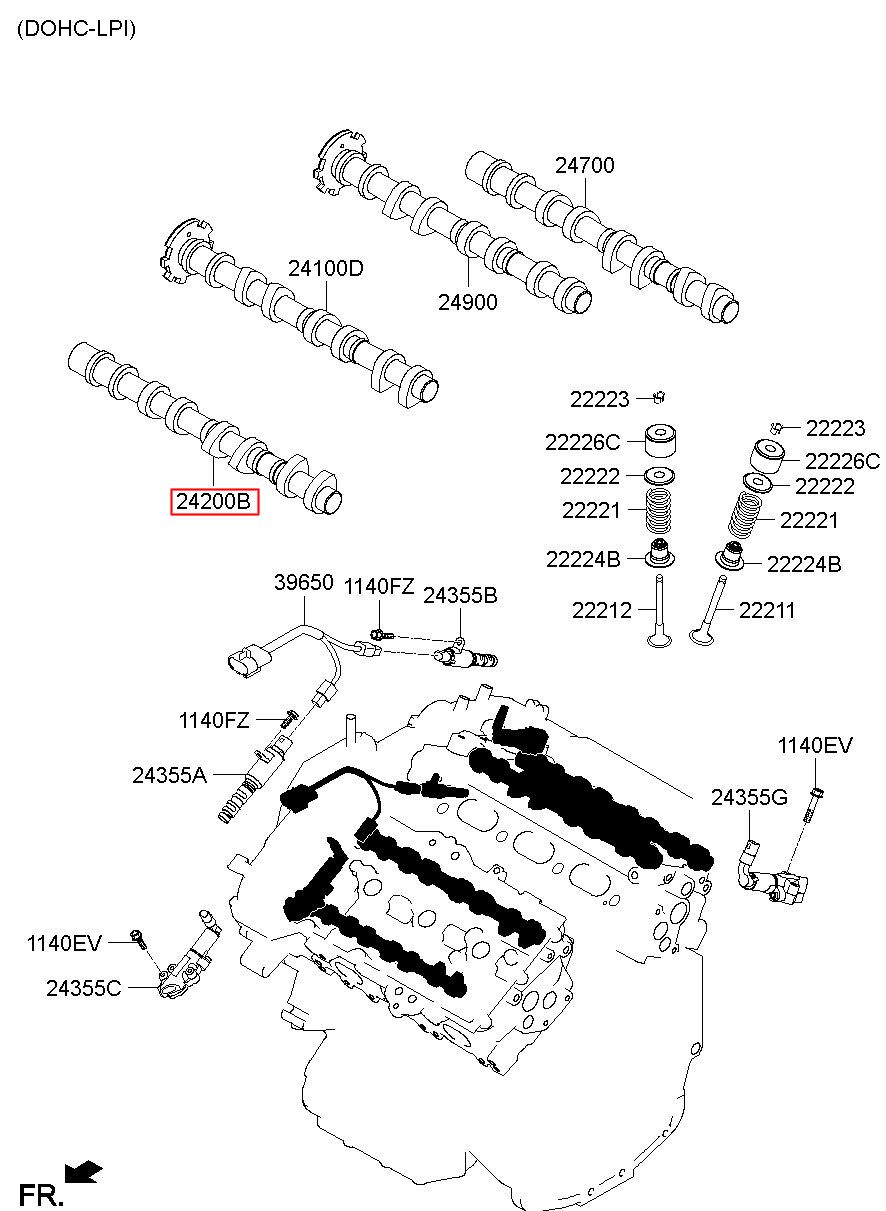 (DOHC-LPI)

24700
24100D
24900
24200B
22223
22226C
22222
22221
22224B
22212
22223
22226C
22222
22221
22224B
22211
39650
1140FZ
24355B
1140FZ
24355A
1140EV
24355G
1140EV
24355C
FR.