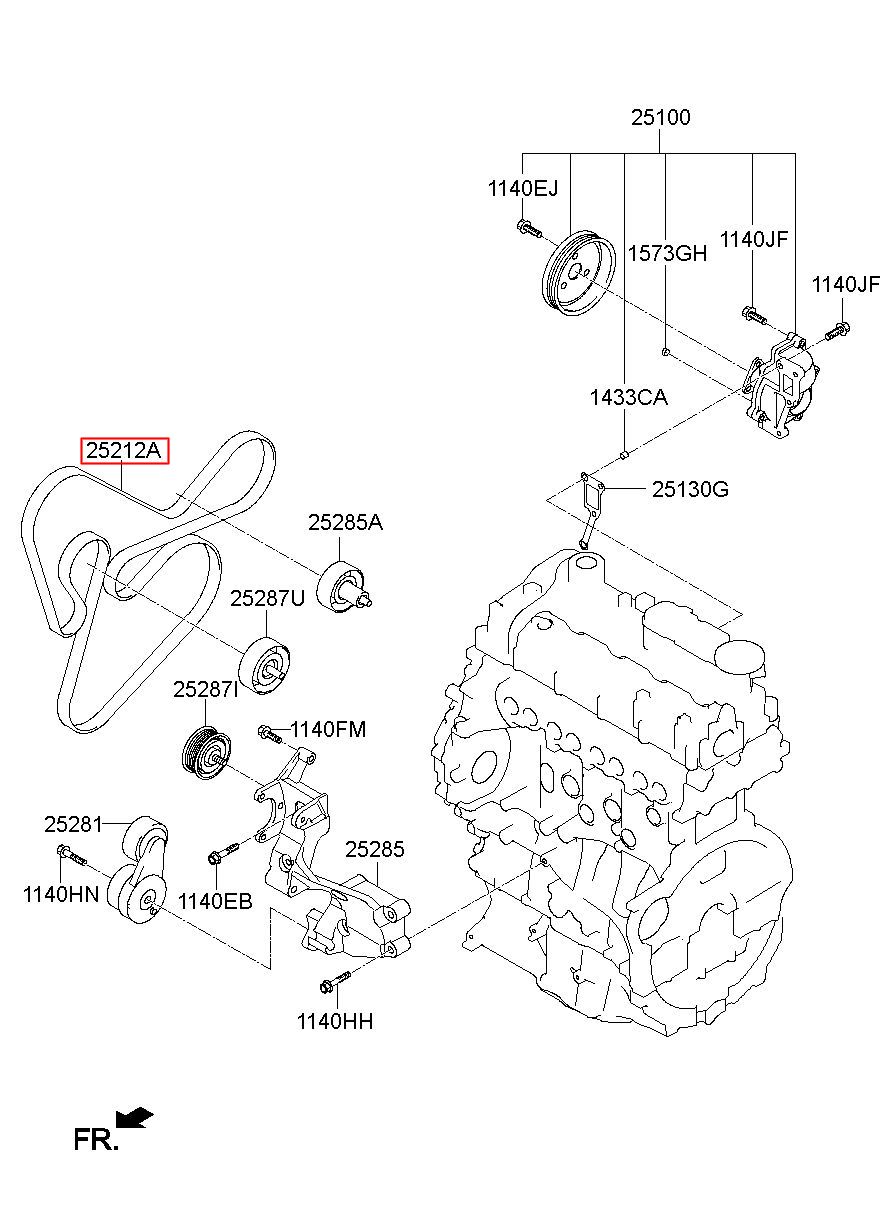 25100
1140EJ
1573GH
1140JF
1140JF
1433CA
25212A
25130G
25285A
25287U
25287I
1140FM
25281
25285
1140HN
1140EB
1140HH
FR.