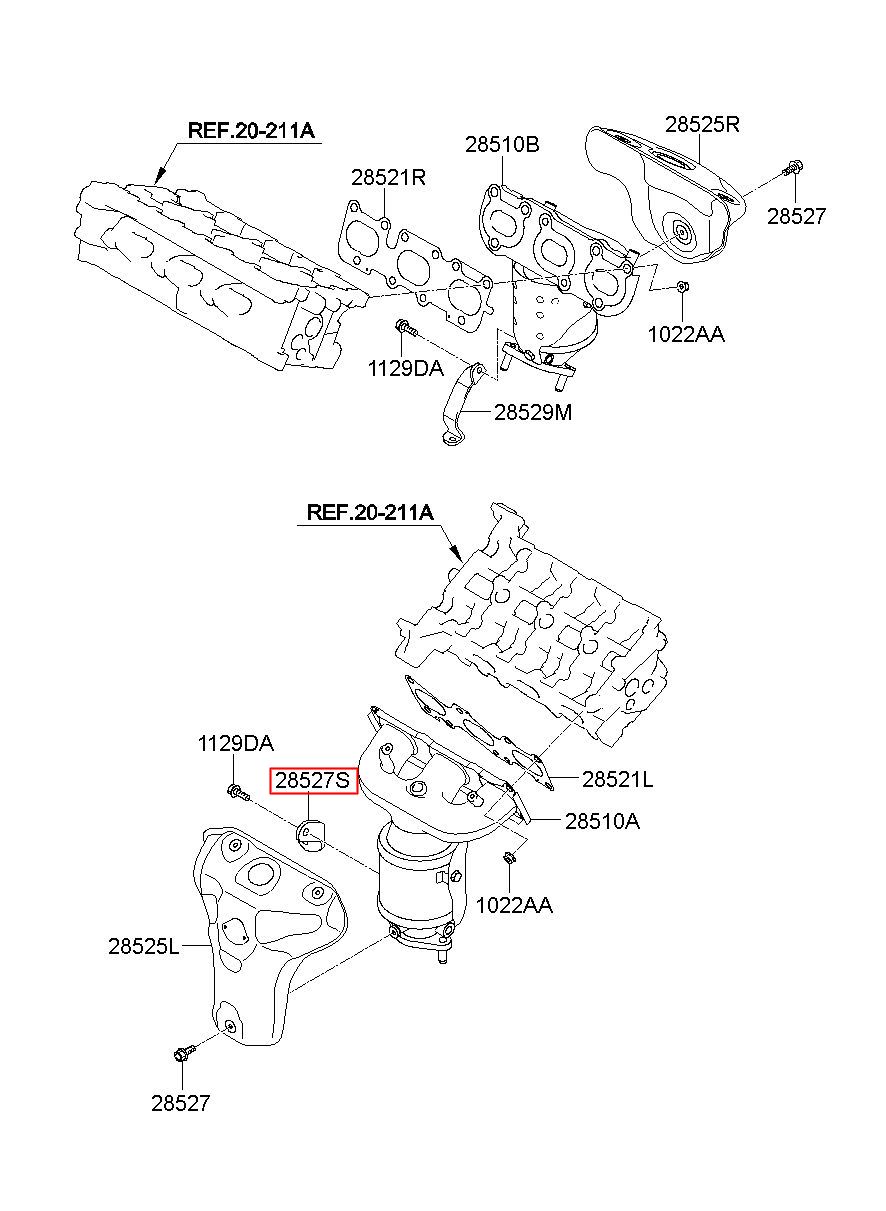 REF.20-211A
28521R
28510B
28525R
28527
1022AA
1129DA
28529M

REF.20-211A
1129DA
28527S
28521L
28510A
1022AA
28525L
28527