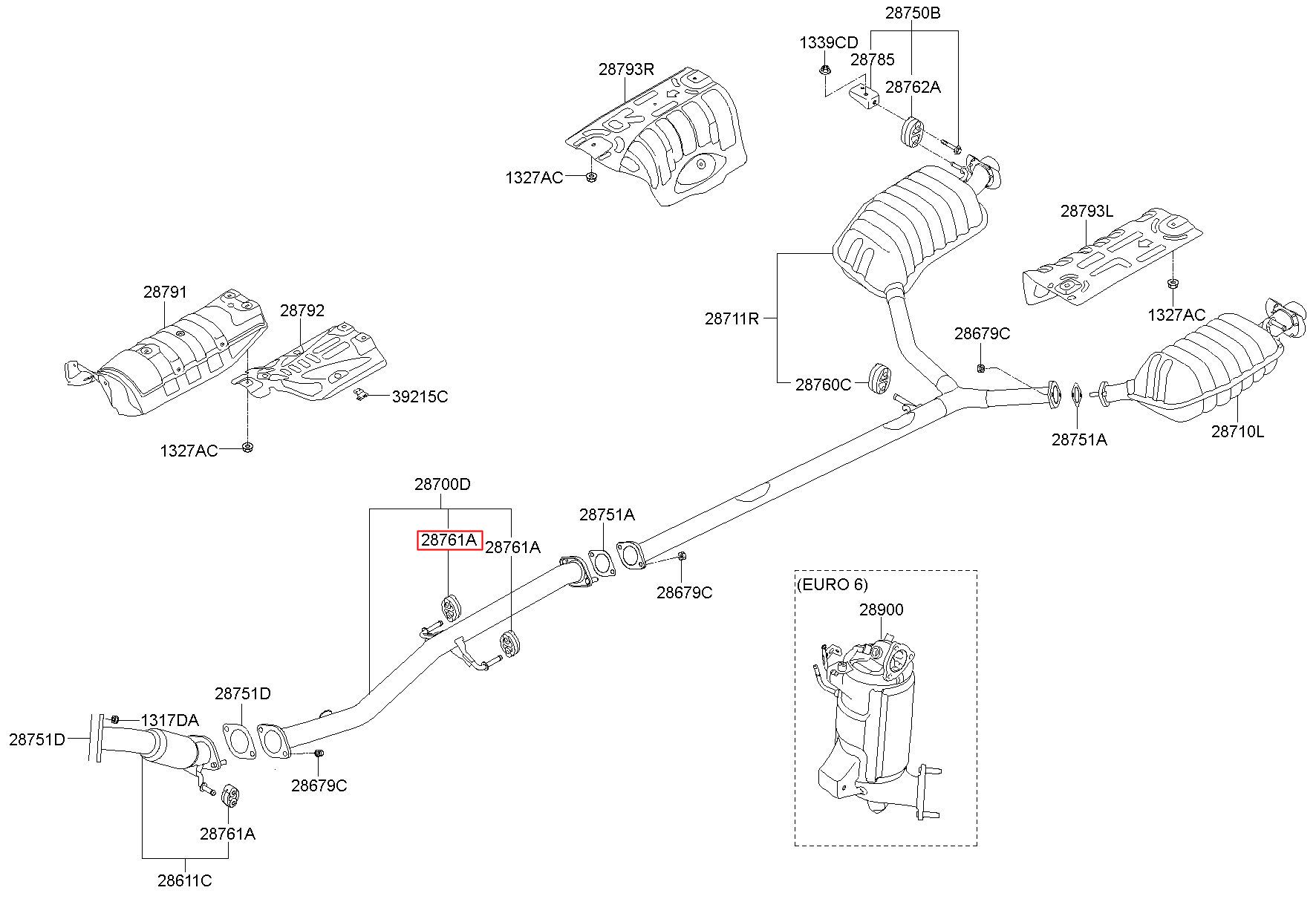 28750B
1339CD
28785
28762A
28793R
1327AC
28793L
1327AC
28711R
28679C
28760C
28751A
28710L
28791
28792
39215C
1327AC
28700D
28761A
28761A
28751A
28679C
(EURO 6)
28900
28751D
1317DA
28751D
28679C
28761A
28611C