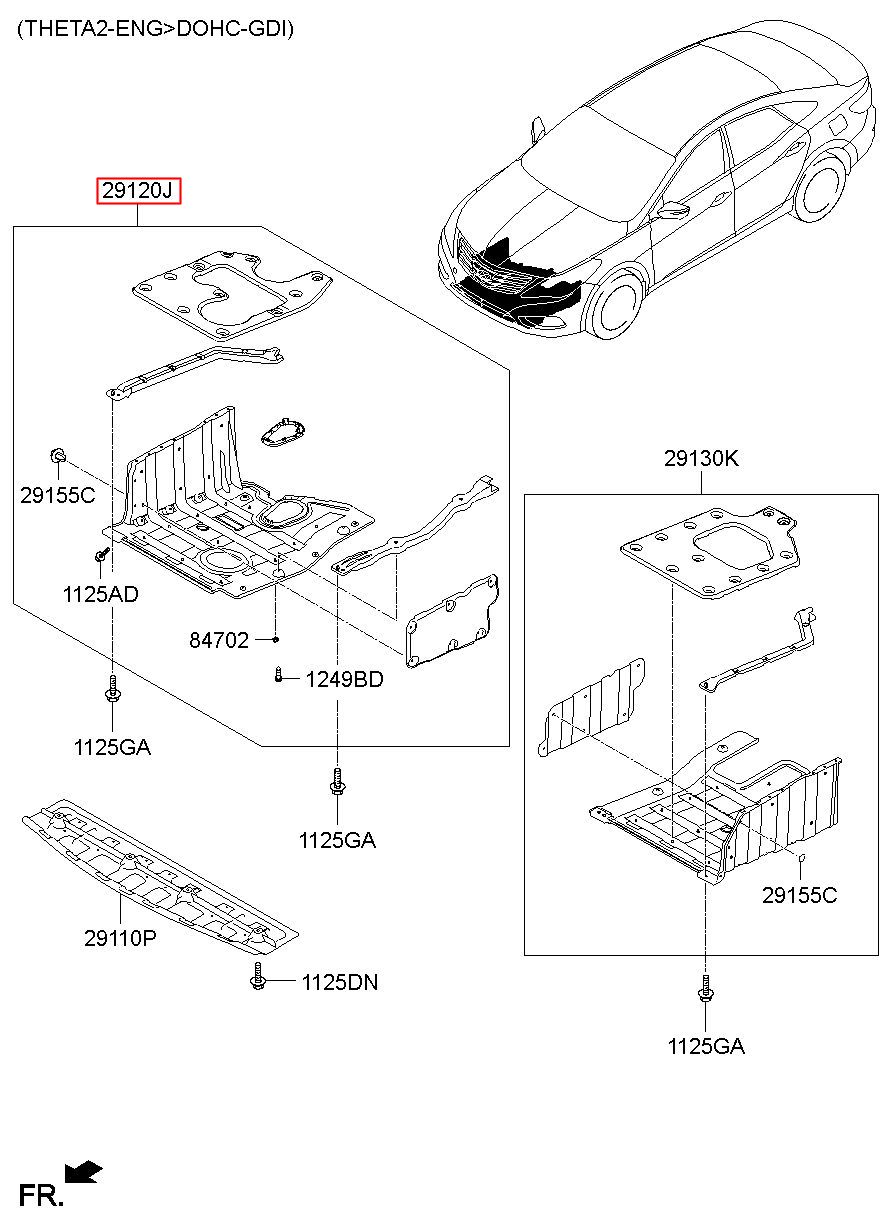 (THETA2-ENG>DOHC-GDI)

29120J

29155C

1125AD

84702

1249BD

1125GA

1125GA

29110P

1125DN

29130K

29155C

1125GA

FR.