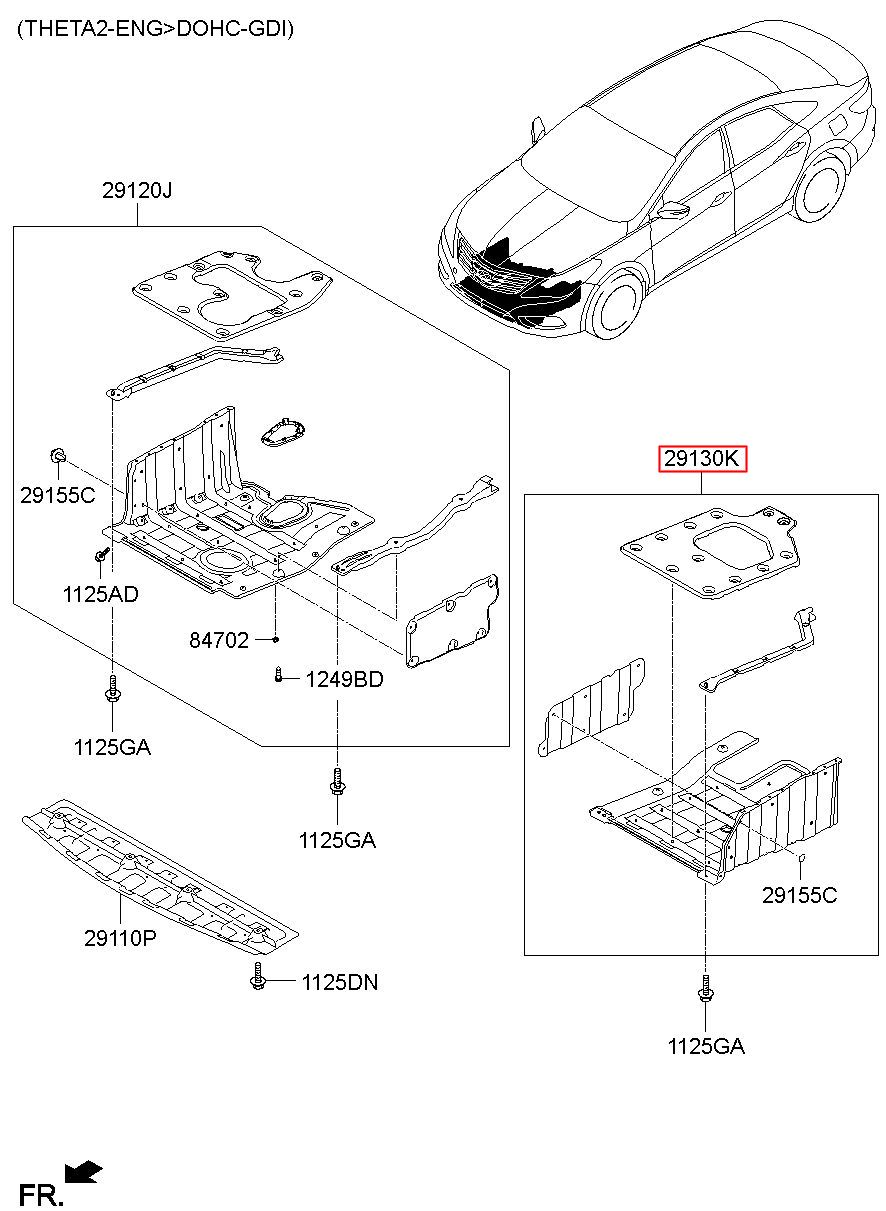 (THETA2-ENG>DOHC-GDI)

29120J

29155C

1125AD

84702

1249BD

1125GA

1125GA

29110P

1125DN

29130K

29155C

1125GA

FR.