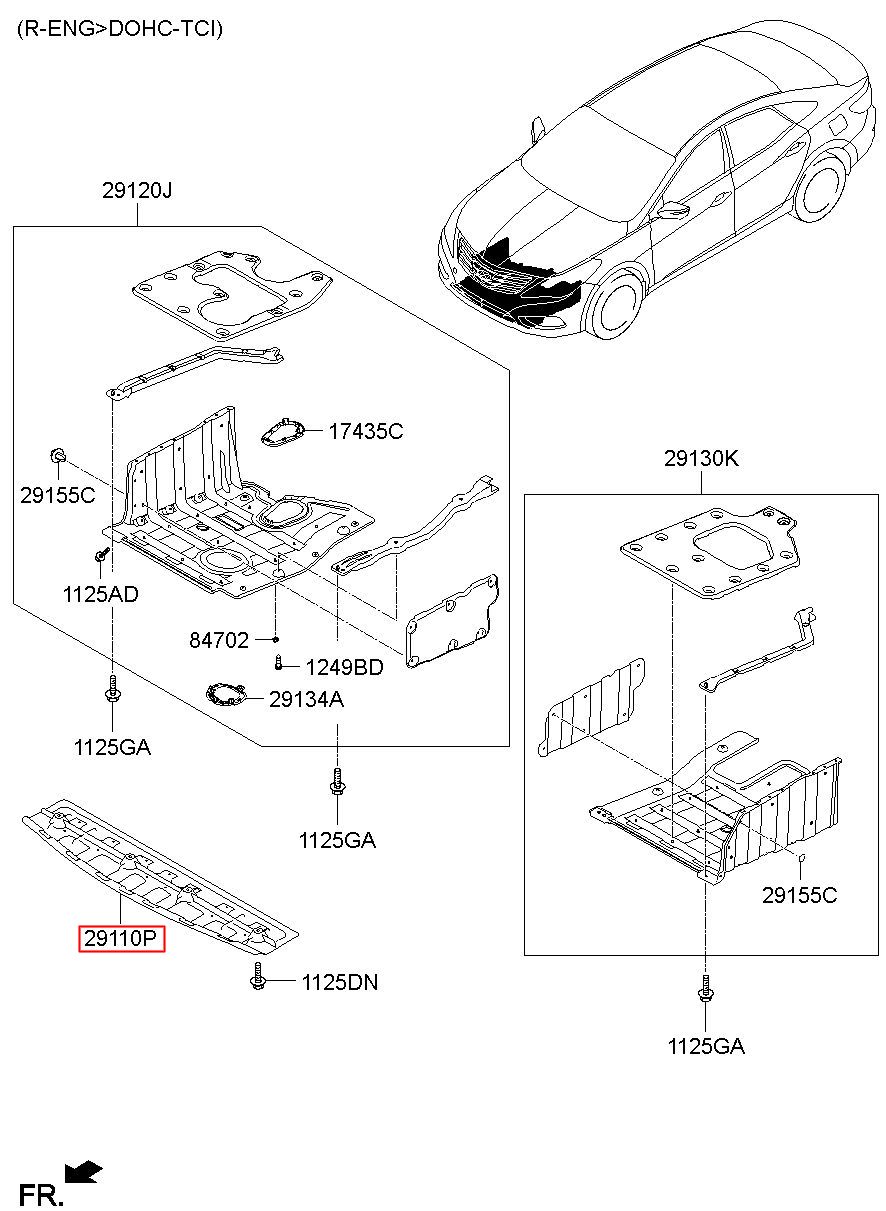 (R-ENG>DOHC-TCI)

29120J

17435C

29155C

1125AD

84702

1249BD

29134A

1125GA

1125GA

29110P

1125DN

29130K

29155C

1125GA

FR.