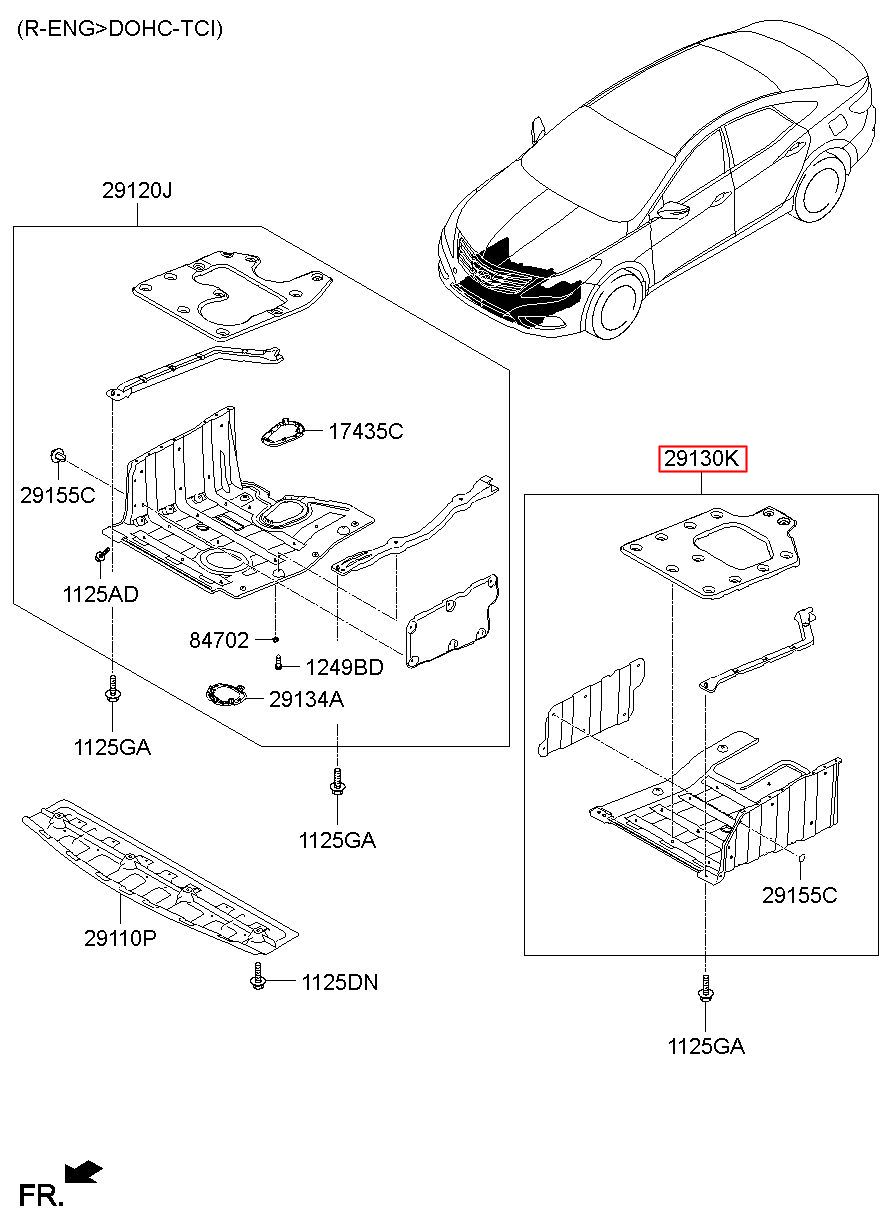 (R-ENG>DOHC-TCI)

29120J

17435C

29155C

1125AD

84702

1249BD

29134A

1125GA

1125GA

29110P

1125DN

29130K

29155C

1125GA

FR.