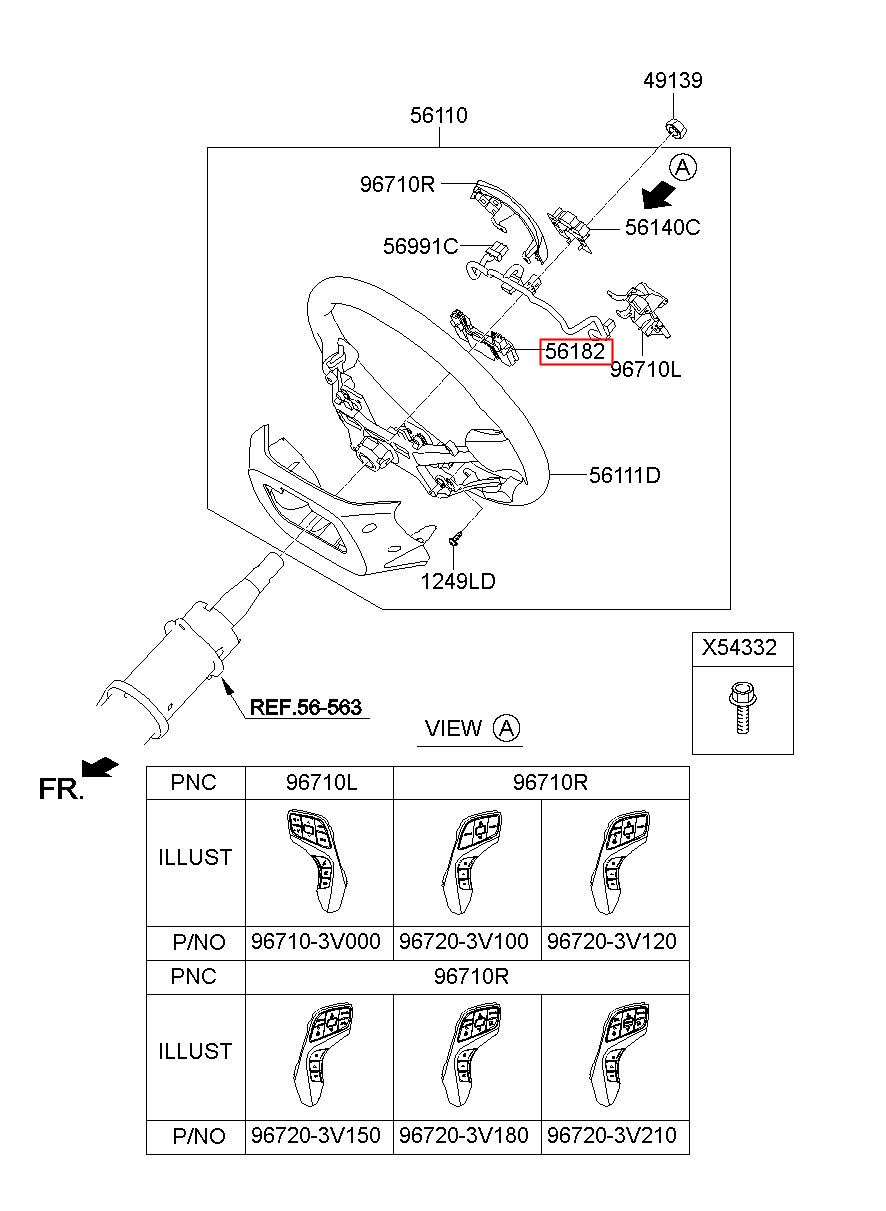 49139

56110

A

96710R

56140C

56991C

56182

96710L

56111D

1249LD

X54332

REF.56-563

VIEW A

FR.

| PNC | 96710L | 96710R | |
|---|---|---|---|
| ILLUST | | | |
| P/NO | 96710-3V000 | 96720-3V100 | 96720-3V120 |
| PNC | 96710R | | |
| ILLUST | | | |
| P/NO | 96720-3V150 | 96720-3V180 | 96720-3V210 |