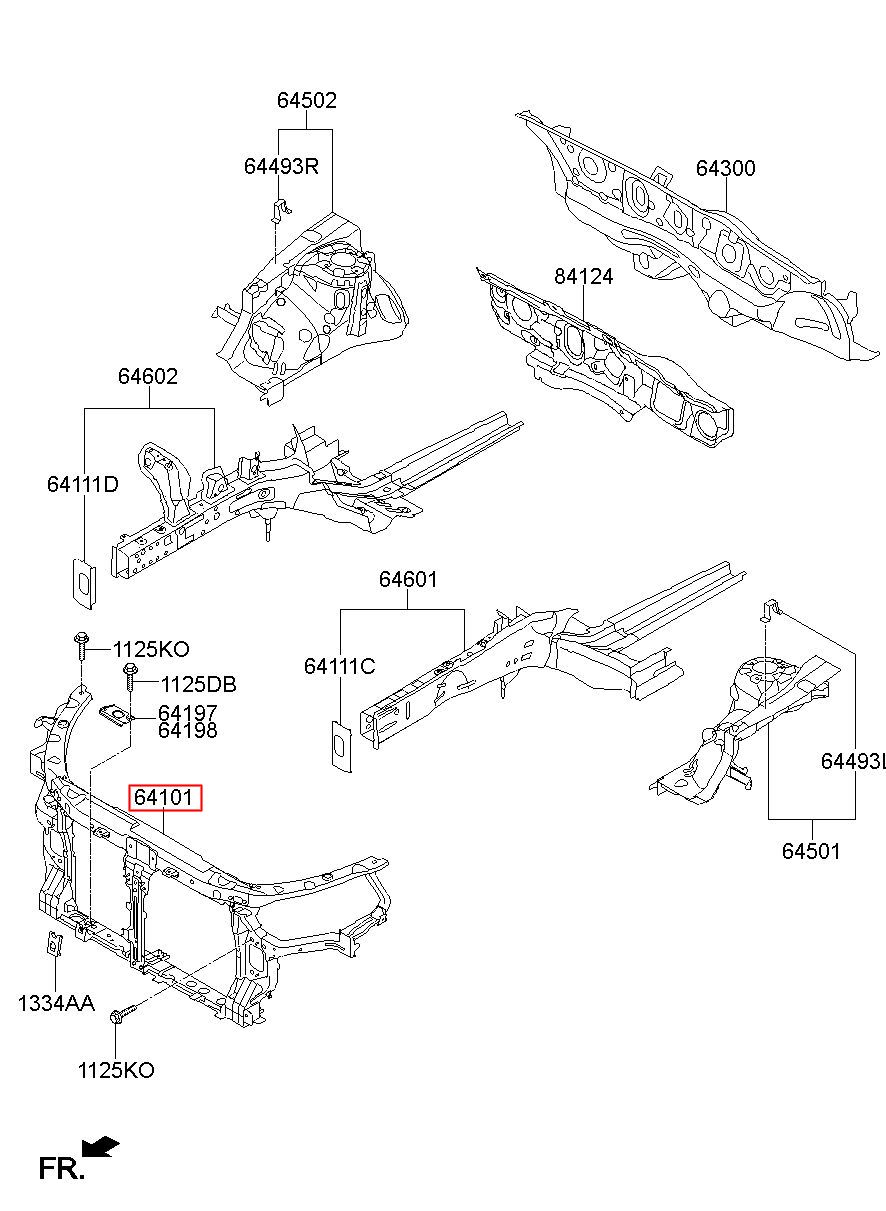 64502

64493R

64300

84124

64602

64111D

64601

64111C

1125KO

1125DB

64197
64198

64101

64493L

64501

1334AA

1125KO

FR.