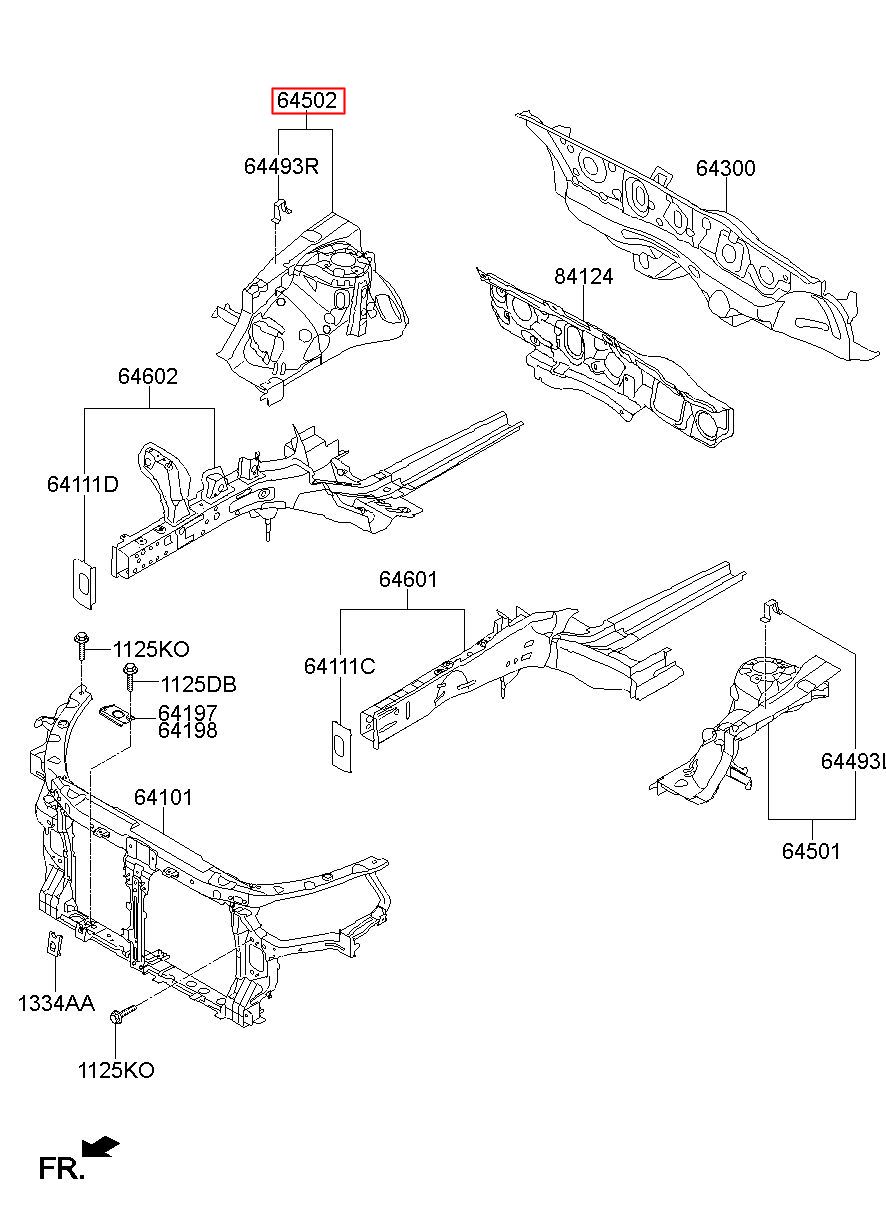 64502

64493R

64300

84124

64602

64111D

64601

64111C

1125KO

1125DB

64197
64198

64101

64493L

64501

1334AA

1125KO

FR.