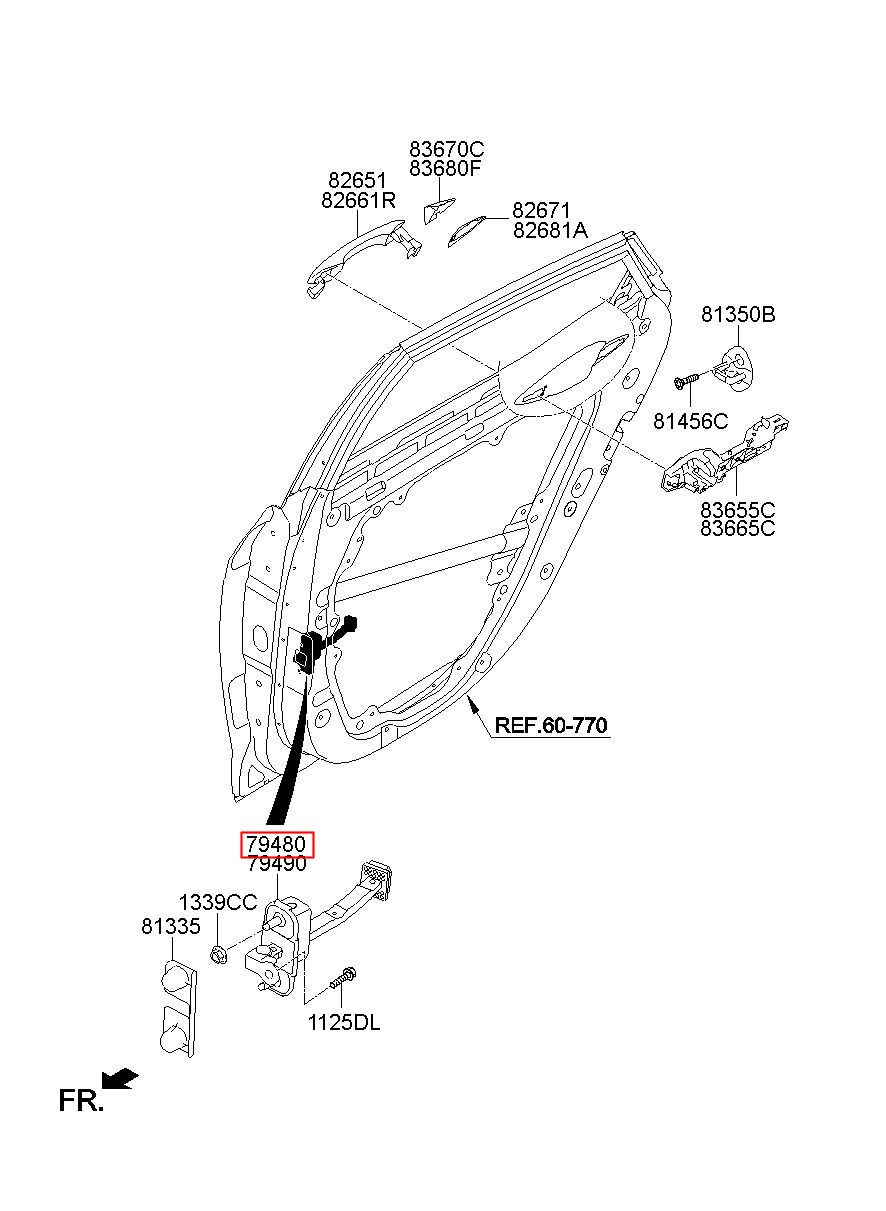 83670C
83680F

82651
82661R

82671
82681A

81350B

81456C

83655C
83665C

REF.60-770

79480
79490

1339CC

81335

1125DL

FR.