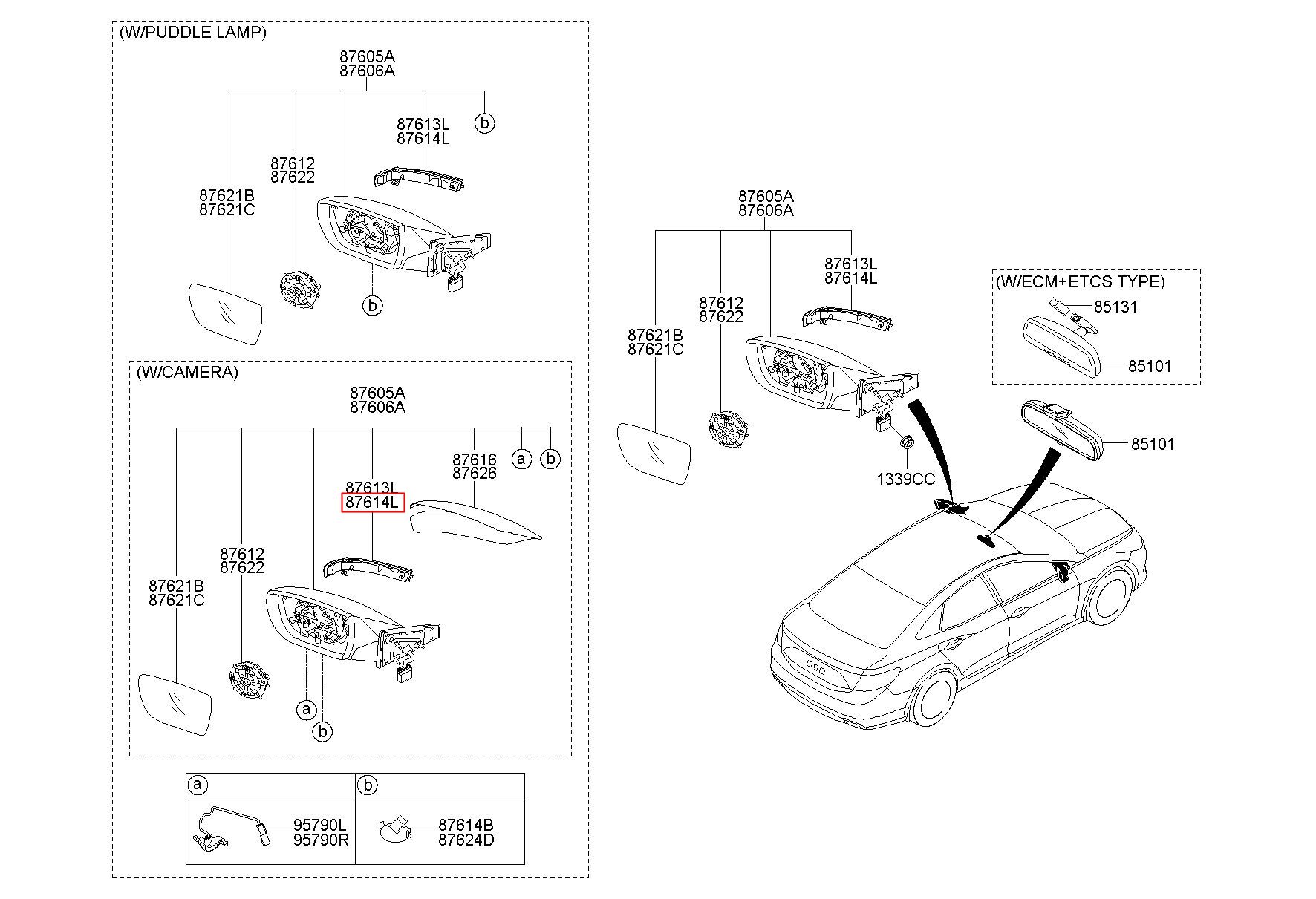 (W/PUDDLE LAMP)

87605A
87606A

87613L
87614L

b

87612
87622

87621B
87621C

b

(W/CAMERA)

87605A
87606A

87616
87626

a

b

87613L
87614L

87612
87622

87621B
87621C

a

b

a

95790L
95790R

b

87614B
87624D

87605A
87606A

87613L
87614L

87612
87622

87621B
87621C

1339CC

(W/ECM+ETCS TYPE)

85131

85101

85101