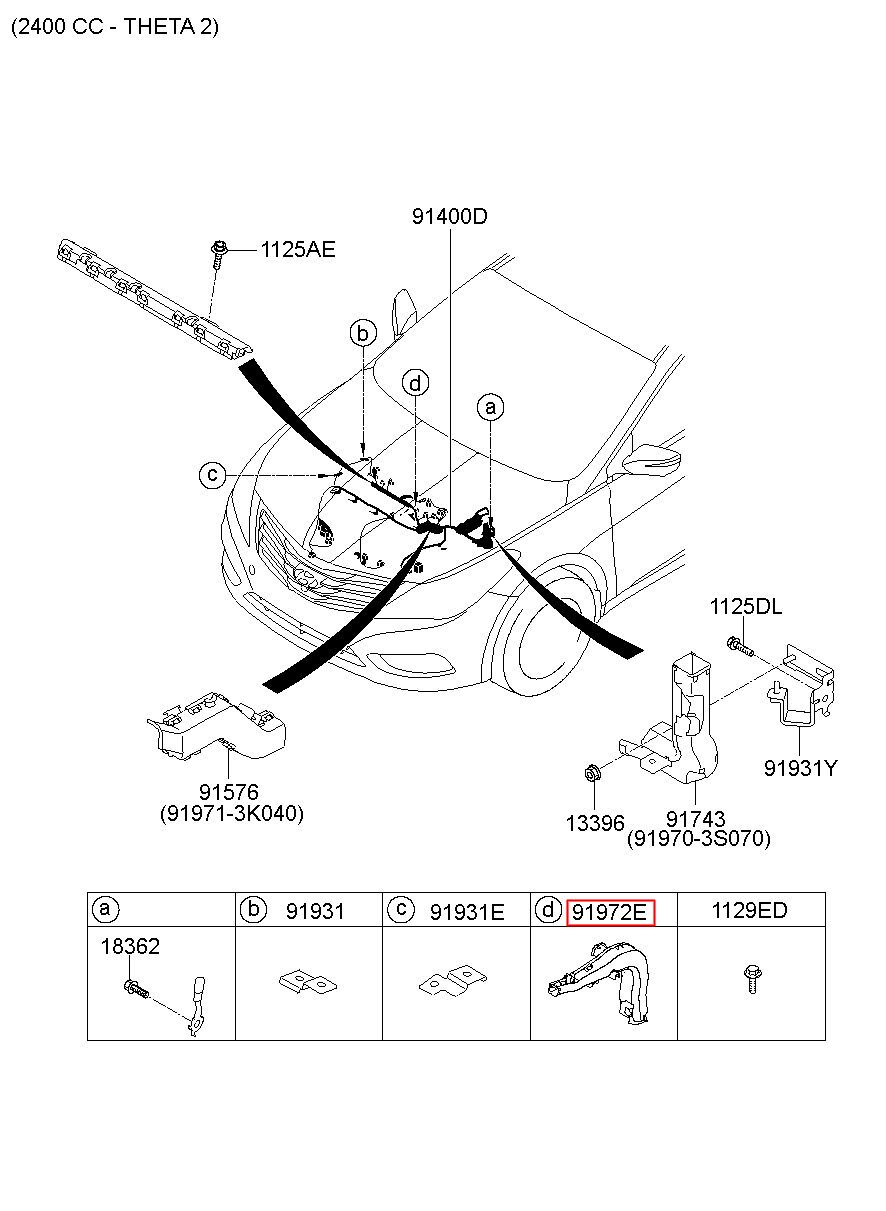 (2400 CC - THETA 2)

91400D

1125AE

b

d

a

c

1125DL

91931Y

91576
(91971-3K040)

13396

91743
(91970-3S070)

| a | b 91931 | c 91931E | d 91972E | 1129ED |
|---|---|---|---|---|
| 18362 | | | | |