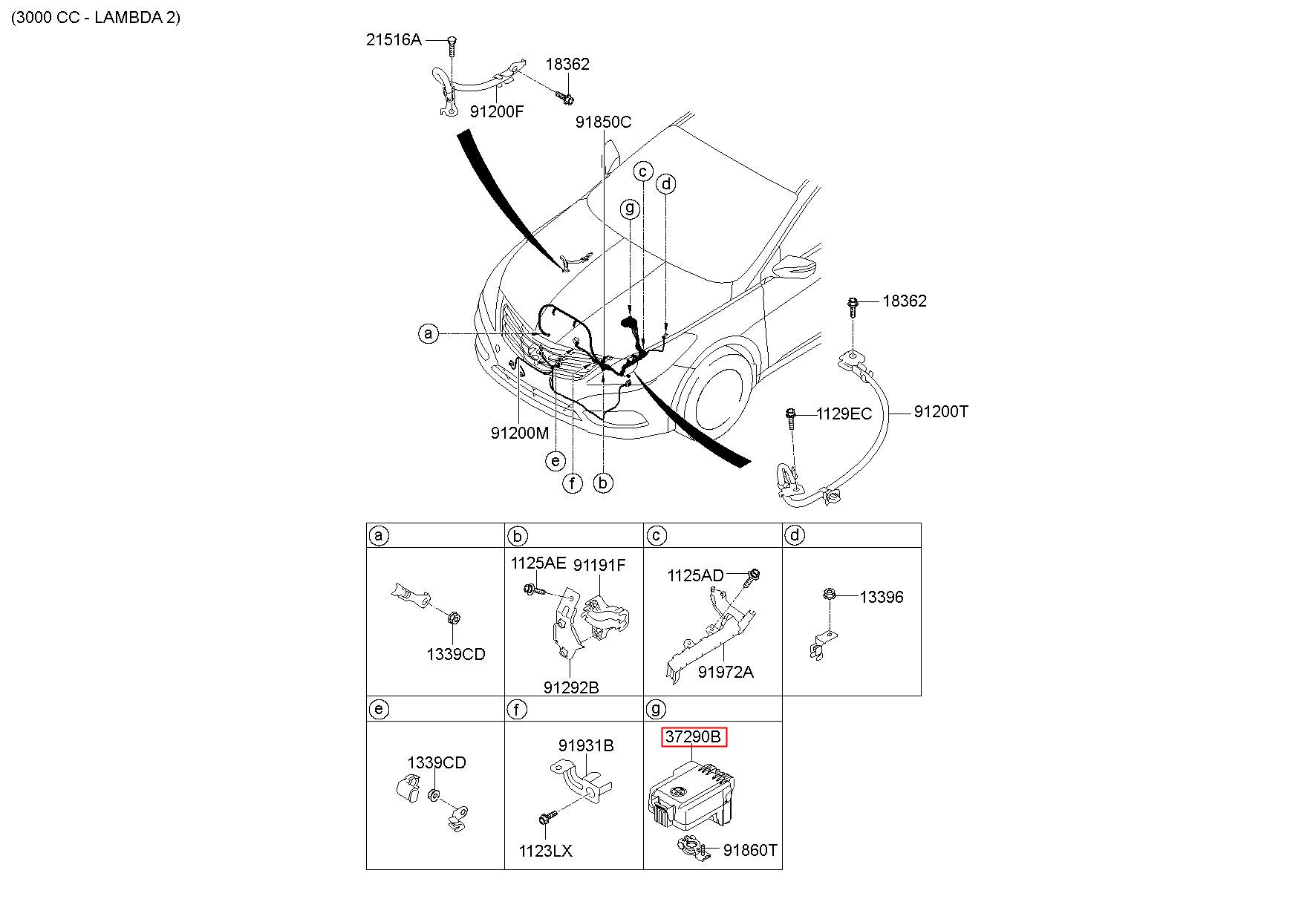 (3000 CC - LAMBDA 2)

21516A
18362
91200F
91850C
c
d
g
a
18362
1129EC
91200T
91200M
e
f
b

| a | b | c | d |
|---|---|---|---|
| 1339CD | 1125AE 91191F 91292B | 1125AD 91972A | 13396 |
| e | f | g | |
| 1339CD | 91931B 1123LX | 37290B 91860T | |